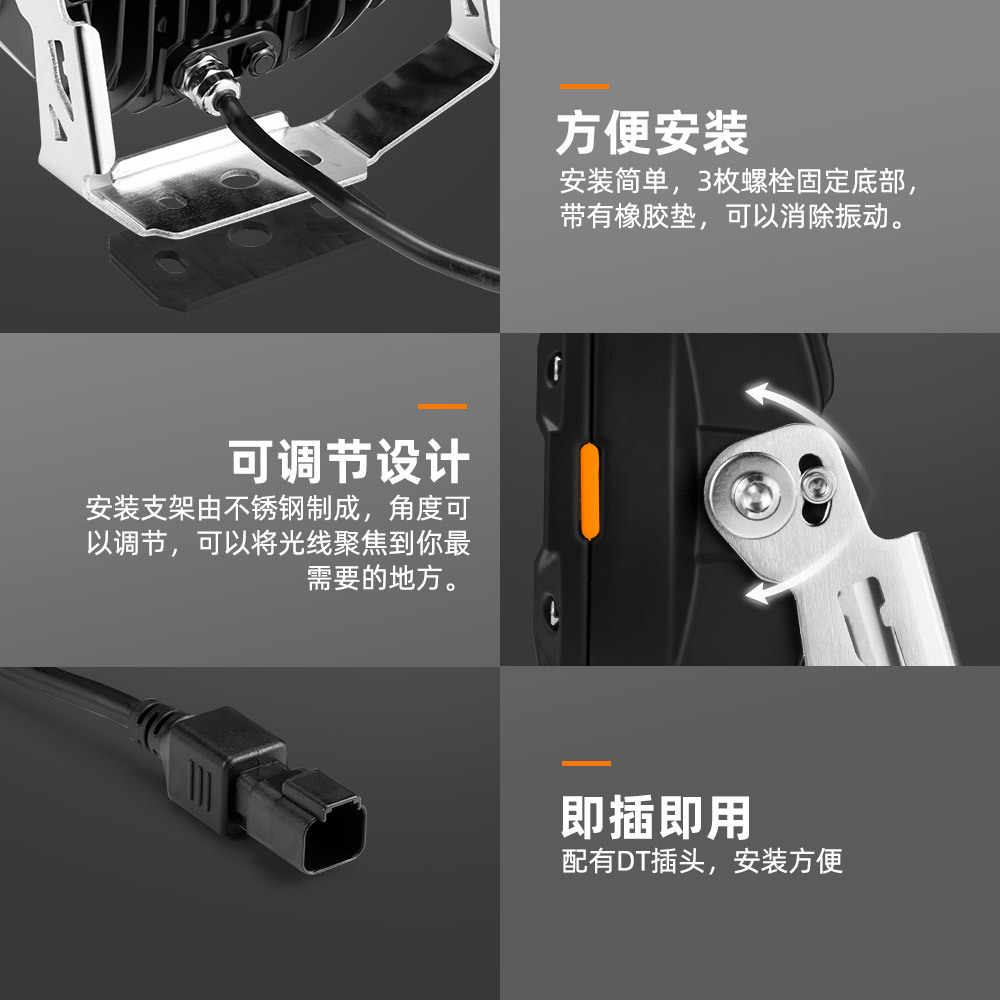 方便安装

安装简单，3枚螺栓固定底部，带有橡胶垫，可以消除振动。

可调节设计

安装支架由不锈钢制成，角度可以调节，可以将光线聚焦到你最需要的地方。

即插即用

配有DT插头，安装方便