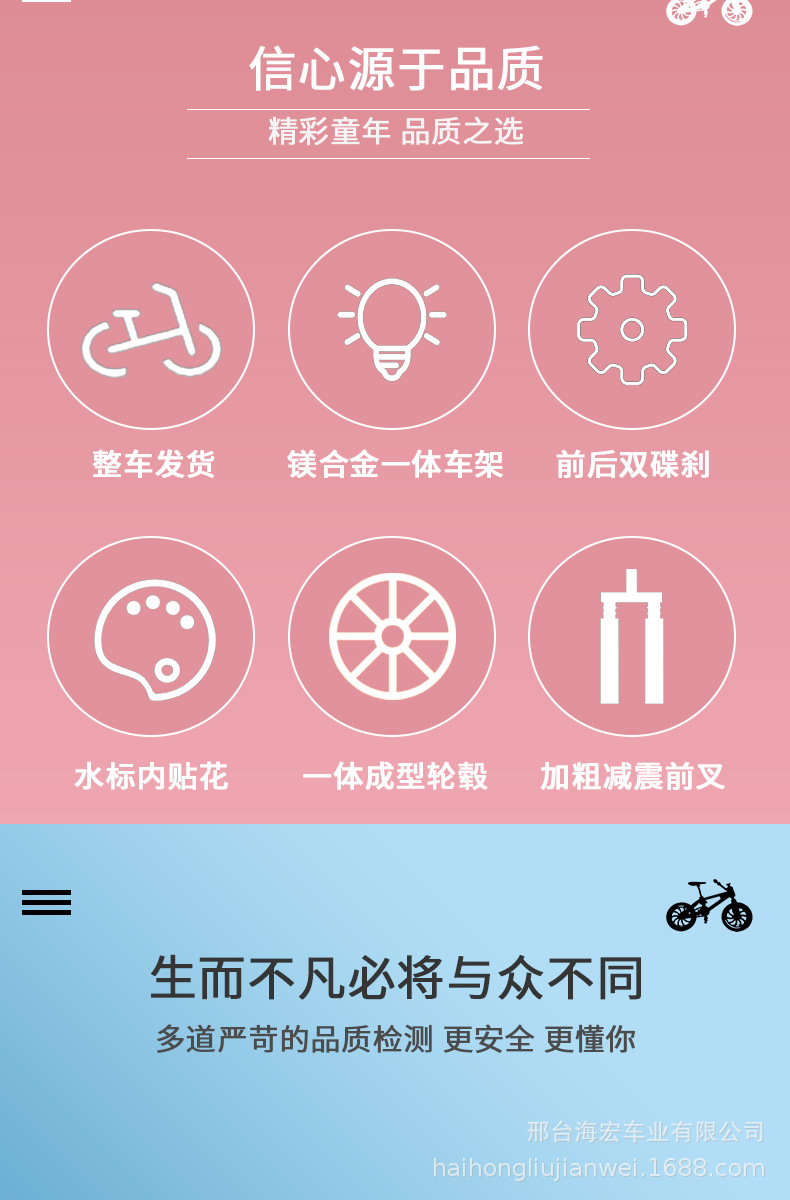 信心源于品质

精彩童年 品质之选

整车发货

镁合金一体车架

前后双碟刹

水标内贴花

一体成型轮毂

加粗减震前叉

生而不凡必将与众不同

多道严苛的品质检测 更安全 更懂你

邢台海宏车业有限公司
haihongliujianwei.1688.com