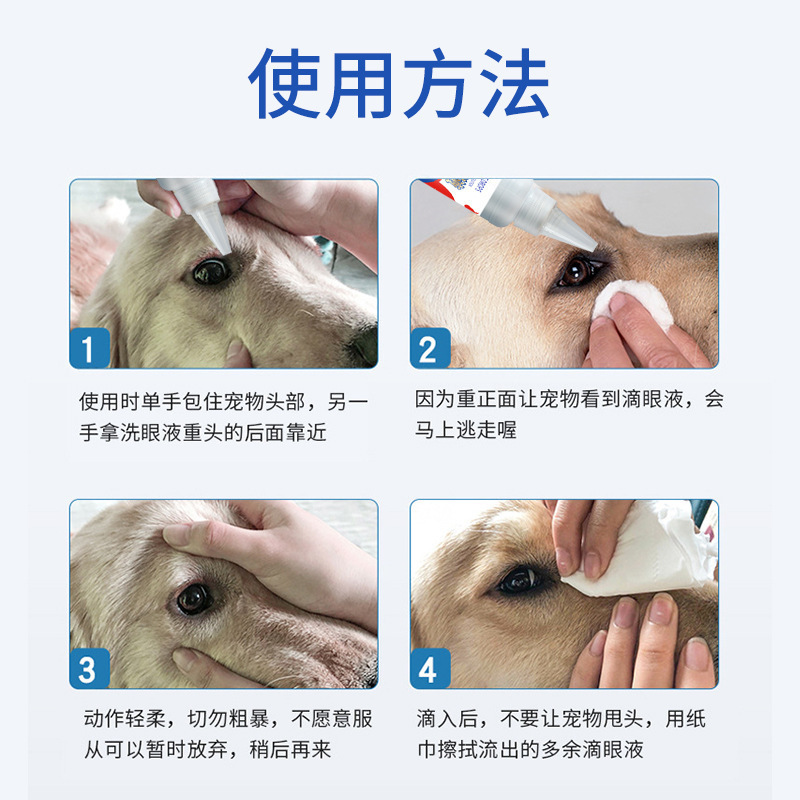 使用方法

1

使用时单手包住宠物头部，另一手拿洗眼液重头的后面靠近

2

因为重正面让宠物看到滴眼液，会马上逃走喔

3

动作轻柔，切勿粗暴，不愿意服从可以暂时放弃，稍后再来

4

滴入后，不要让宠物甩头，用纸巾擦拭流出的多余滴眼液