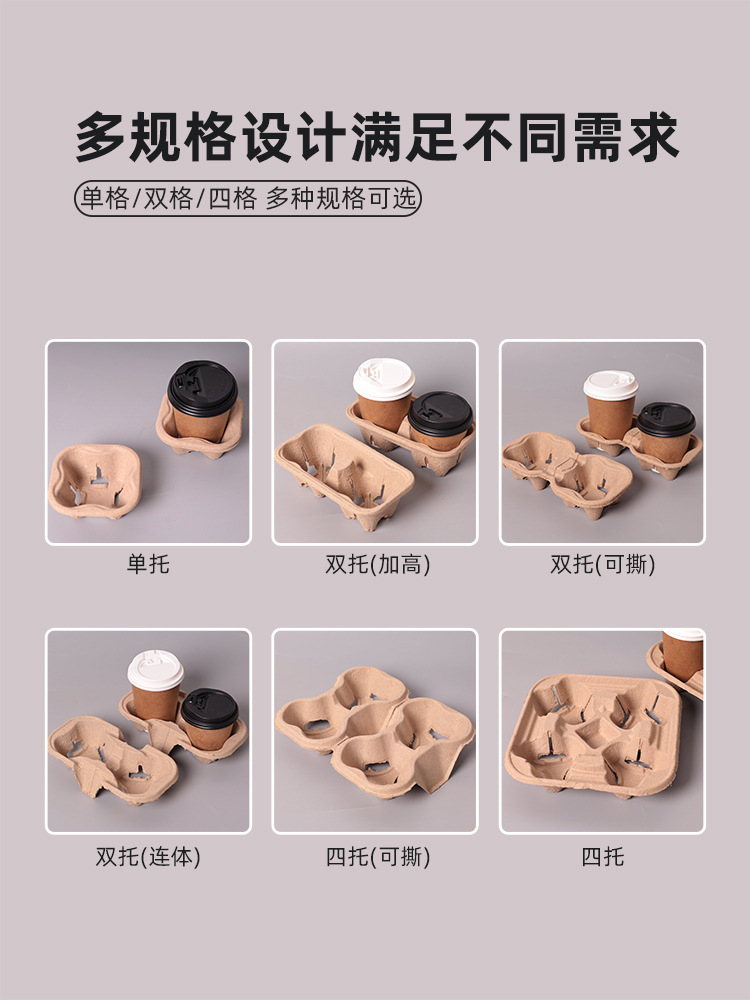 多规格设计满足不同需求

单格/双格/四格 多种规格可选

单托

双托(加高)

双托(可撕)

双托(连体)

四托(可撕)

四托