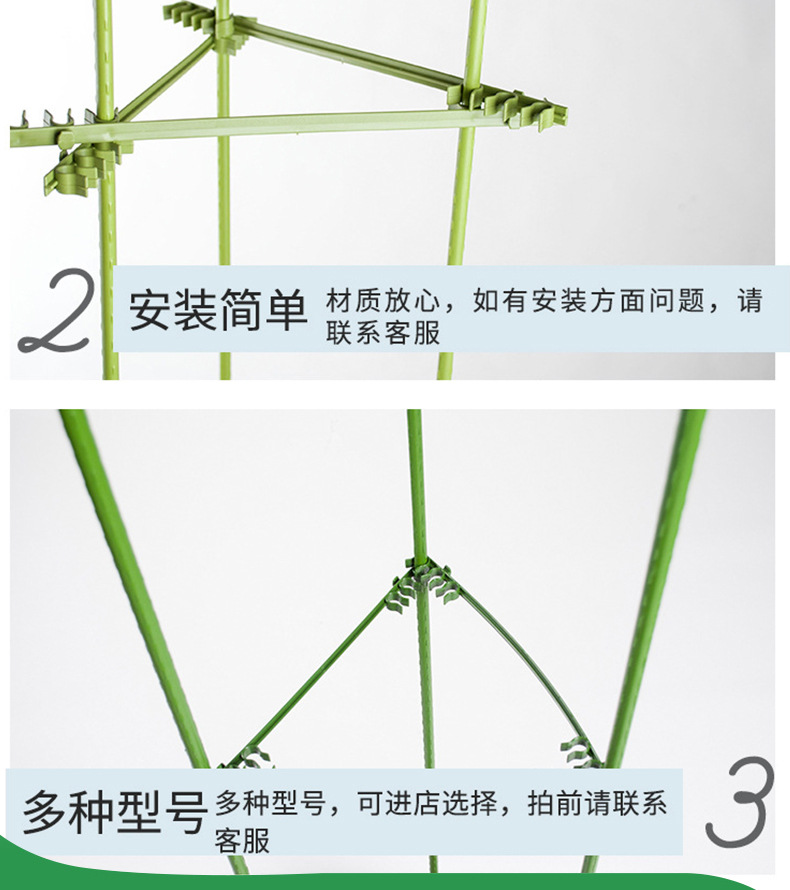 2 安装简单 材质放心，如有安装方面问题，请联系客服

多种型号 多种型号，可进店选择，拍前请联系客服 3