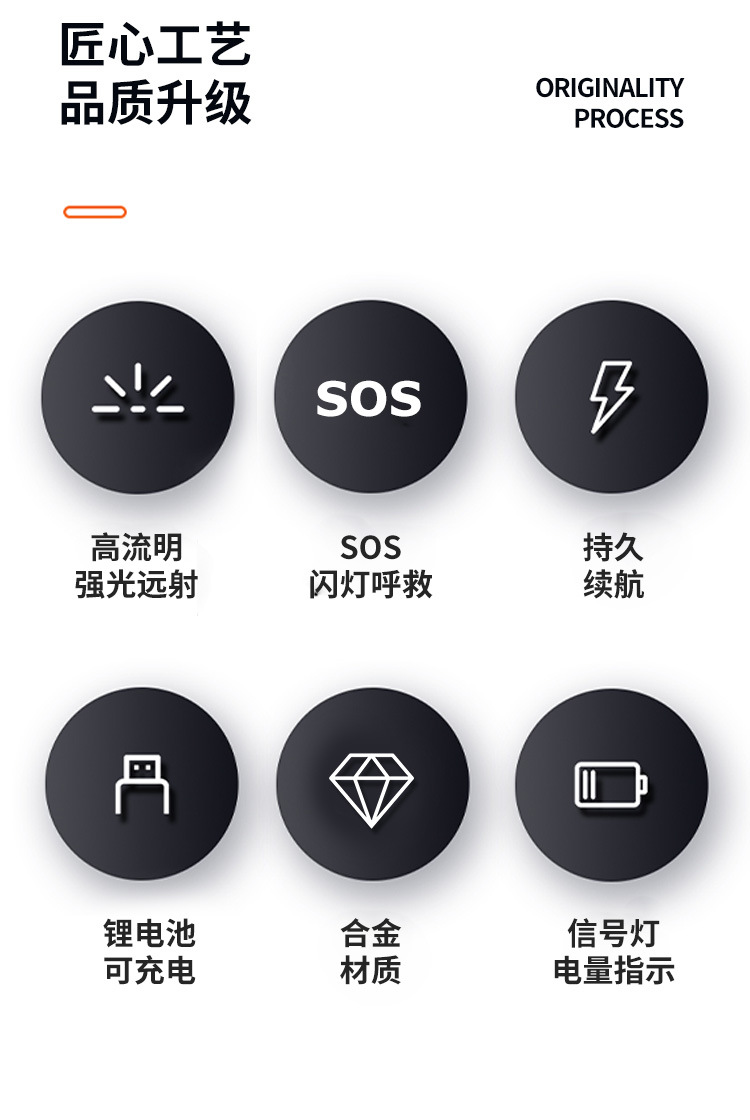 匠心工艺
品质升级

ORIGINALITY
PROCESS

SOS

高流明
强光远射

SOS
闪灯呼救

持久
续航

锂电池
可充电

合金
材质

信号灯
电量指示