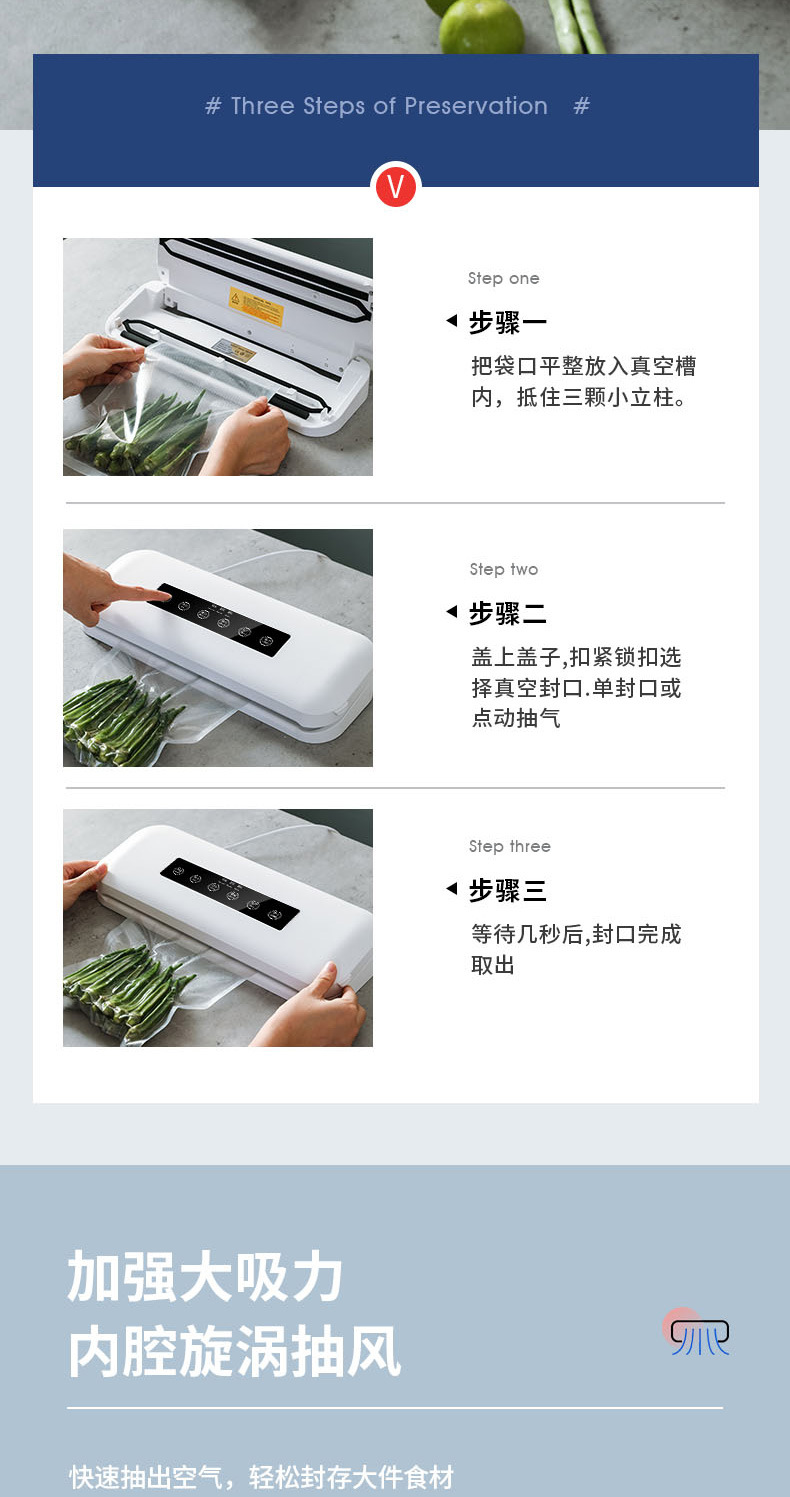 # Three Steps of Preservation #

V

Step one

步骤一

把袋口平整放入真空槽内，抵住三颗小立柱。

Step two

步骤二

盖上盖子,扣紧锁扣选择真空封口.单封口或点动抽气

Step three

步骤三

等待几秒后,封口完成取出

加强大吸力
内腔旋涡抽风

快速抽出空气，轻松封存大件食材