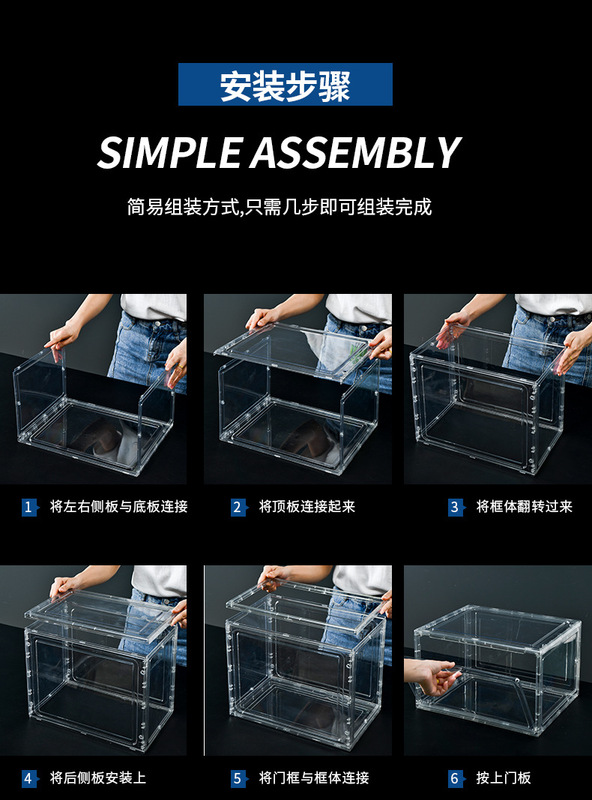 安装步骤

SIMPLE ASSEMBLY

简易组装方式,只需几步即可组装完成

1 将左右侧板与底板连接

2 将顶板连接起来

3 将框体翻转过来

4 将后侧板安装上

5 将门框与框体连接

6 按上门板