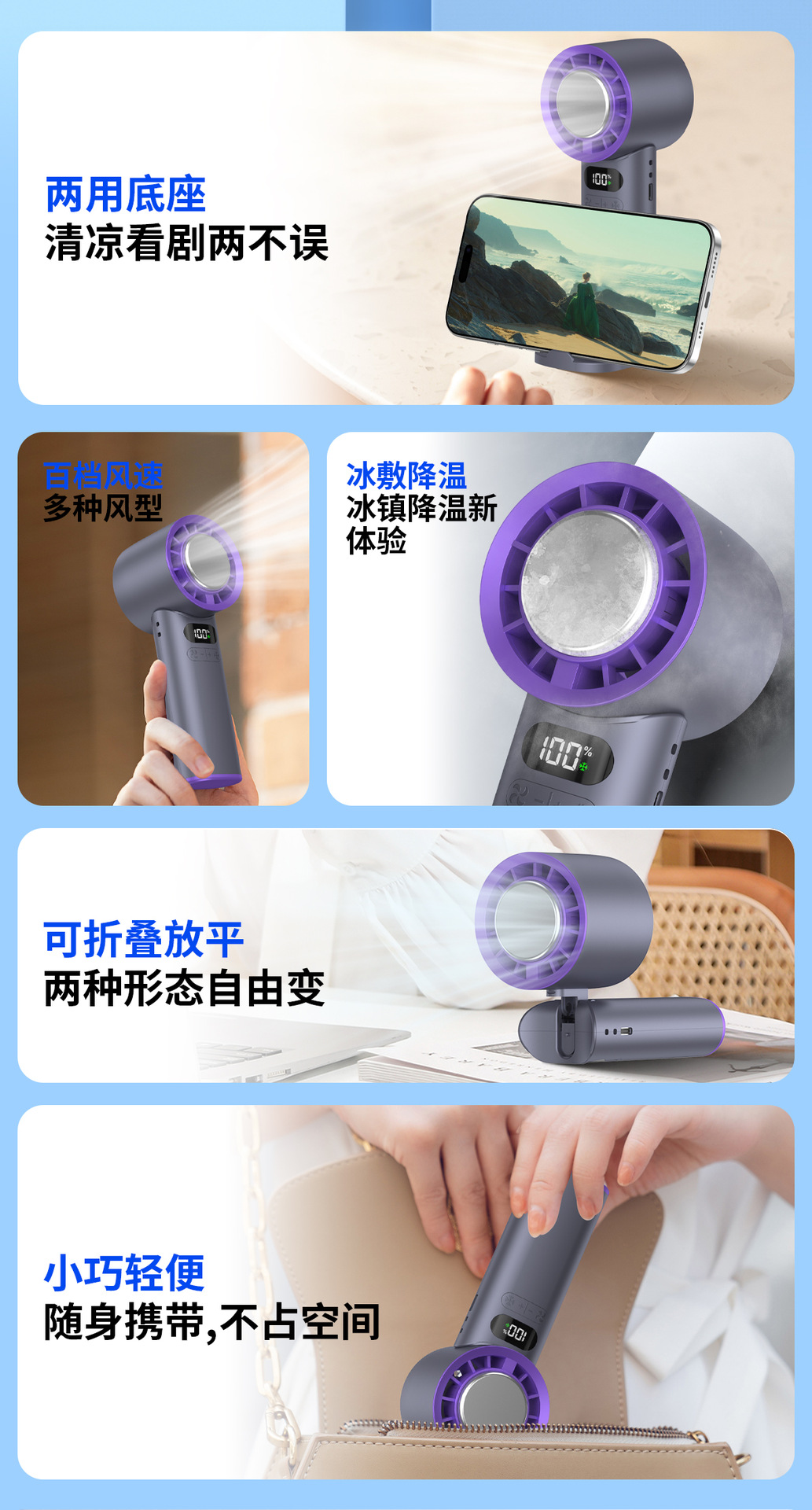 两用底座
清凉看剧两不误

100%

百档风速
多种风型

100%

冰敷降温
冰镇降温新体验

100%

可折叠放平
两种形态自由变

小巧轻便
随身携带,不占空间

100%