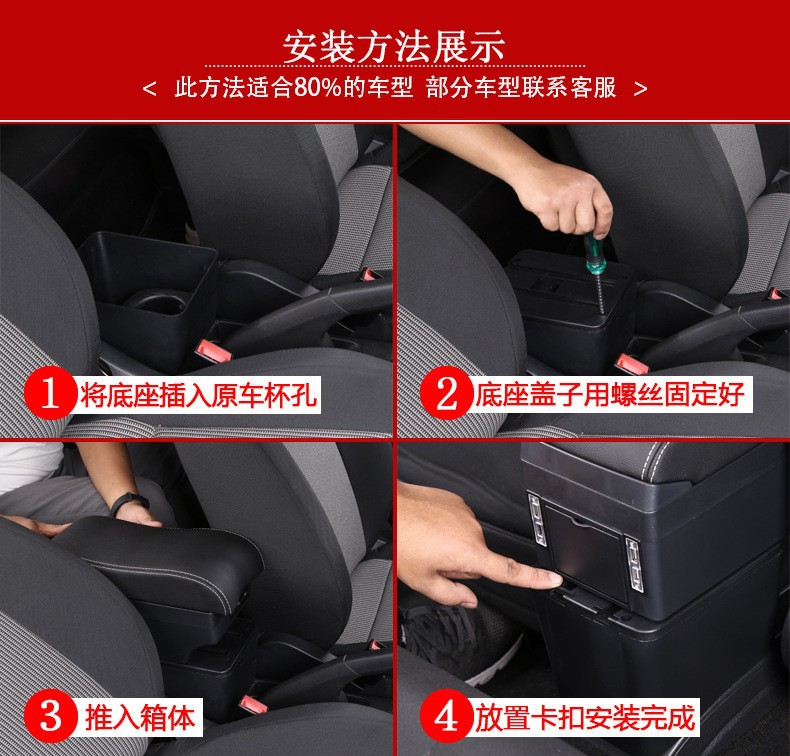 安装方法展示

< 此方法适合80%的车型 部分车型联系客服 >

1 将底座插入原车杯孔

2 底座盖子用螺丝固定好

3 推入箱体

4 放置卡扣安装完成