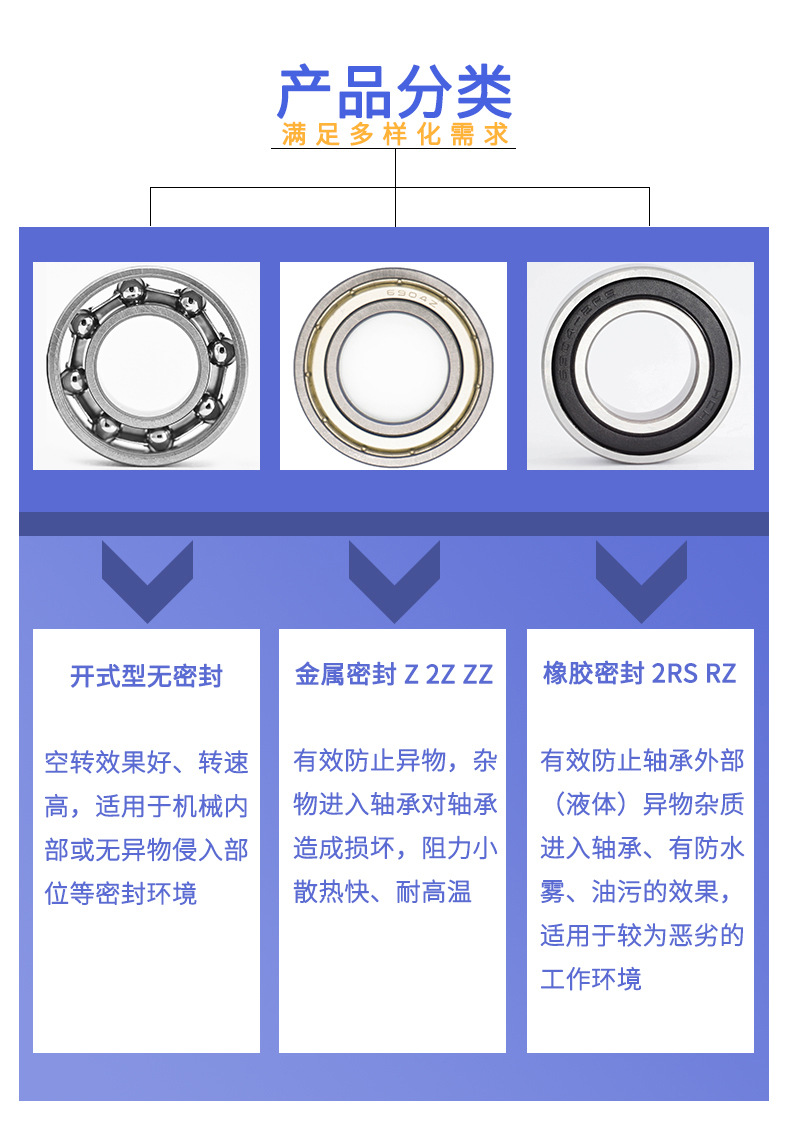 产品分类
满足多样化需求

6904Z

开式型无密封

空转效果好、转速高，适用于机械内部或无异物侵入部位等密封环境

金属密封 Z 2Z ZZ

有效防止异物，杂物进入轴承对轴承造成损坏，阻力小散热快、耐高温

橡胶密封 2RS RZ

有效防止轴承外部（液体）异物杂质进入轴承、有防水雾、油污的效果，适用于较为恶劣的工作环境