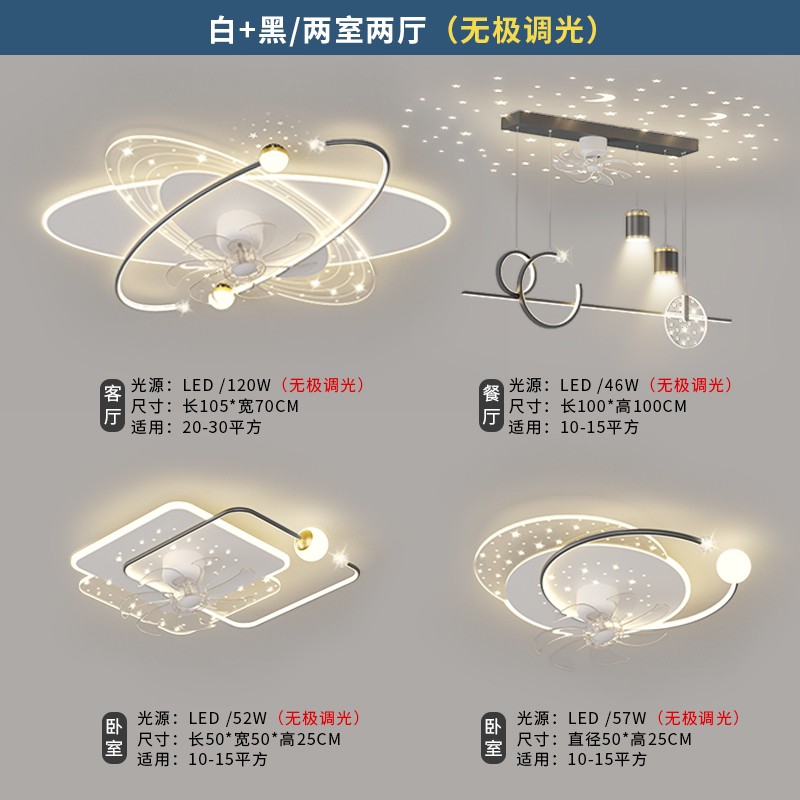 白+黑/两室两厅（无极调光）

客厅
光源：LED /120W（无极调光）
尺寸：长105*宽70CM
适用：20-30平方

餐厅
光源：LED /46W（无极调光）
尺寸：长100*高100CM
适用：10-15平方

卧室
光源：LED /52W（无极调光）
尺寸：长50*宽50*高25CM
适用：10-15平方

卧室
光源：LED /57W（无极调光）
尺寸：直径50*高25CM
适用：10-15平方