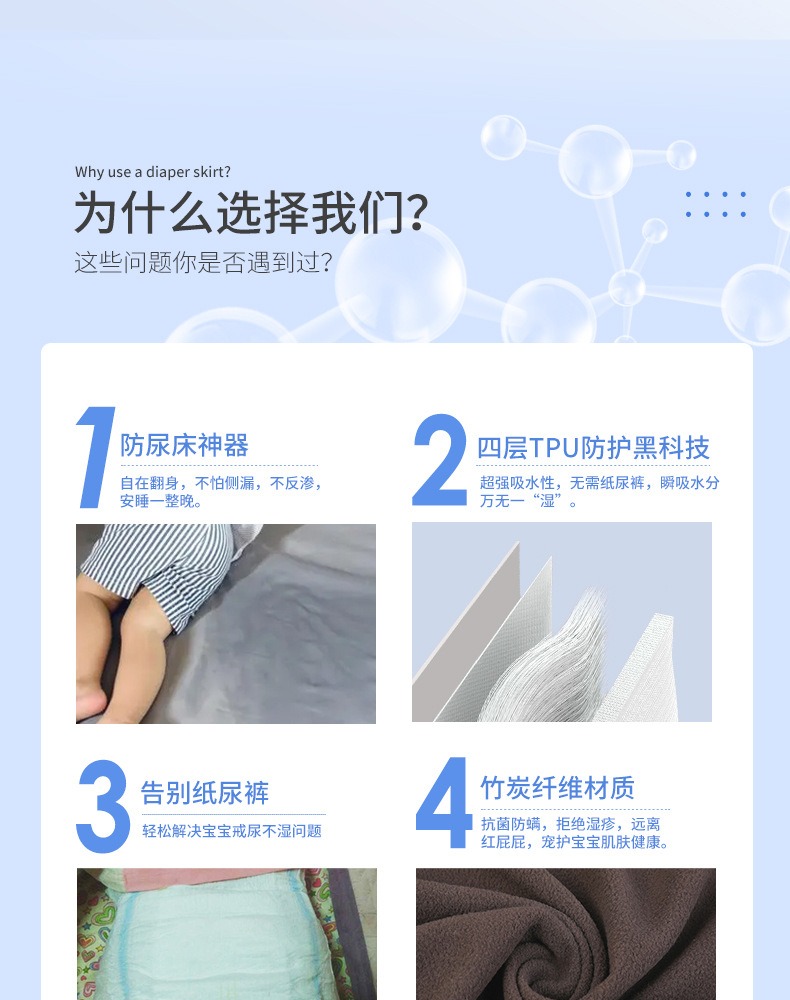 Why use a diaper skirt?

为什么选择我们?

这些问题你是否遇到过?

1 防尿床神器

自在翻身，不怕侧漏，不反渗，安睡一整晚。

2 四层TPU防护黑科技

超强吸水性，无需纸尿裤，瞬吸水分万无一“湿”。

3 告别纸尿裤

轻松解决宝宝戒尿不湿问题

4 竹炭纤维材质

抗菌防螨，拒绝湿疹，远离红屁屁，宠护宝宝肌肤健康。