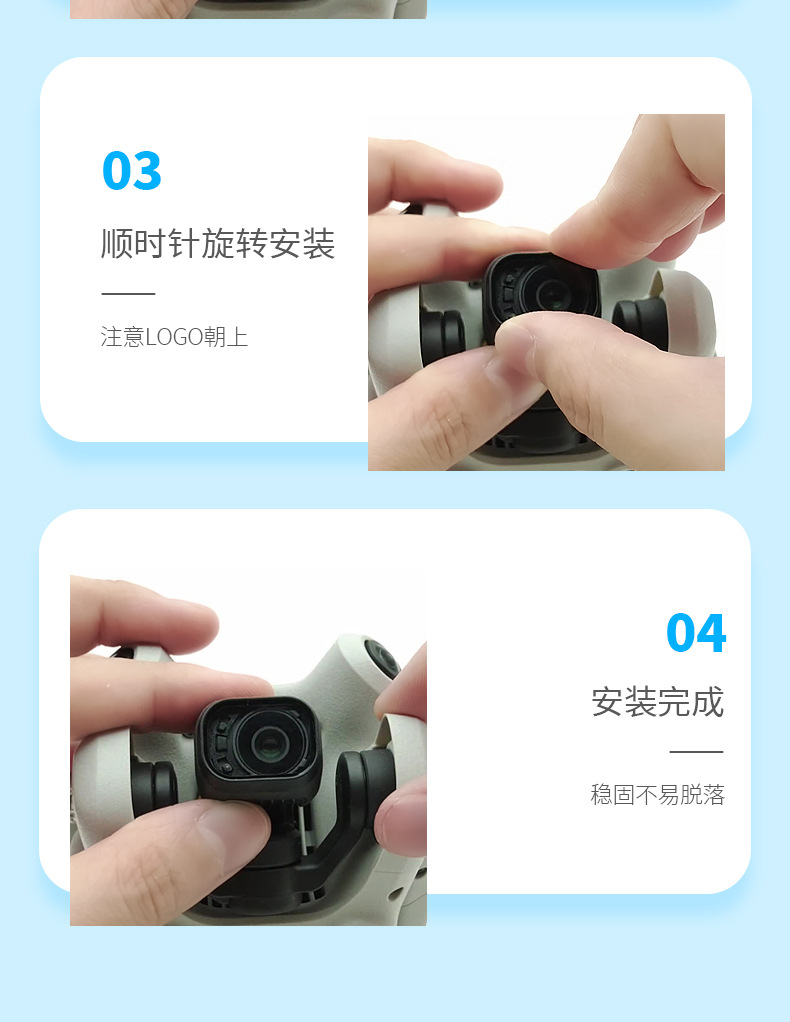 03

顺时针旋转安装

注意LOGO朝上

04

安装完成

稳固不易脱落