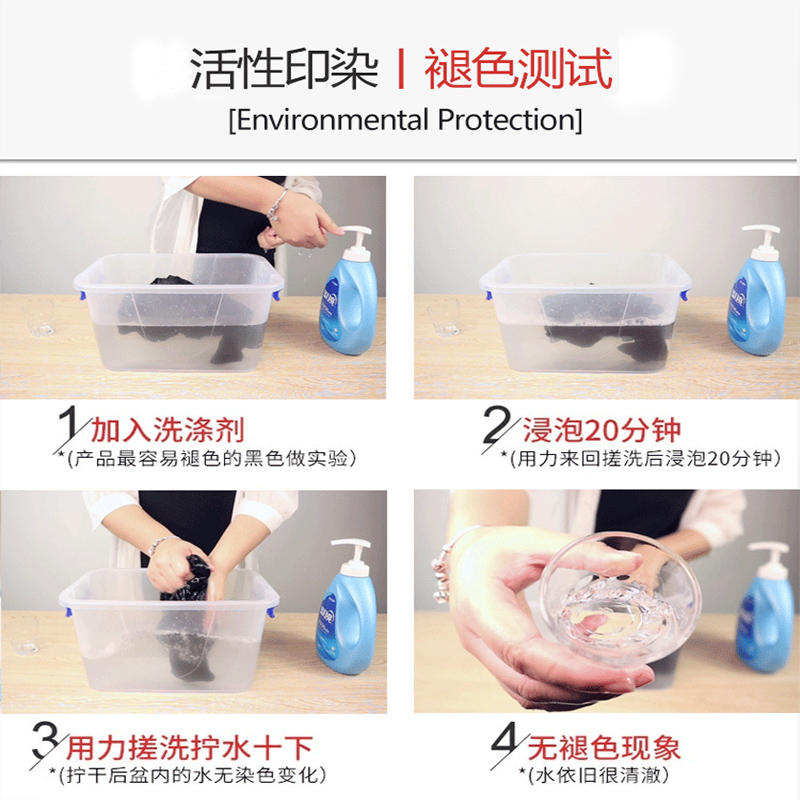 活性印染 | 褪色测试
[Environmental Protection]

1 加入洗涤剂
*(产品最容易褪色的黑色做实验)

2 浸泡20分钟
*(用力来回搓洗后浸泡20分钟)

3 用力搓洗拧水十下
*(拧干后盆内的水无染色变化)

4 无褪色现象
*(水依旧很清澈)