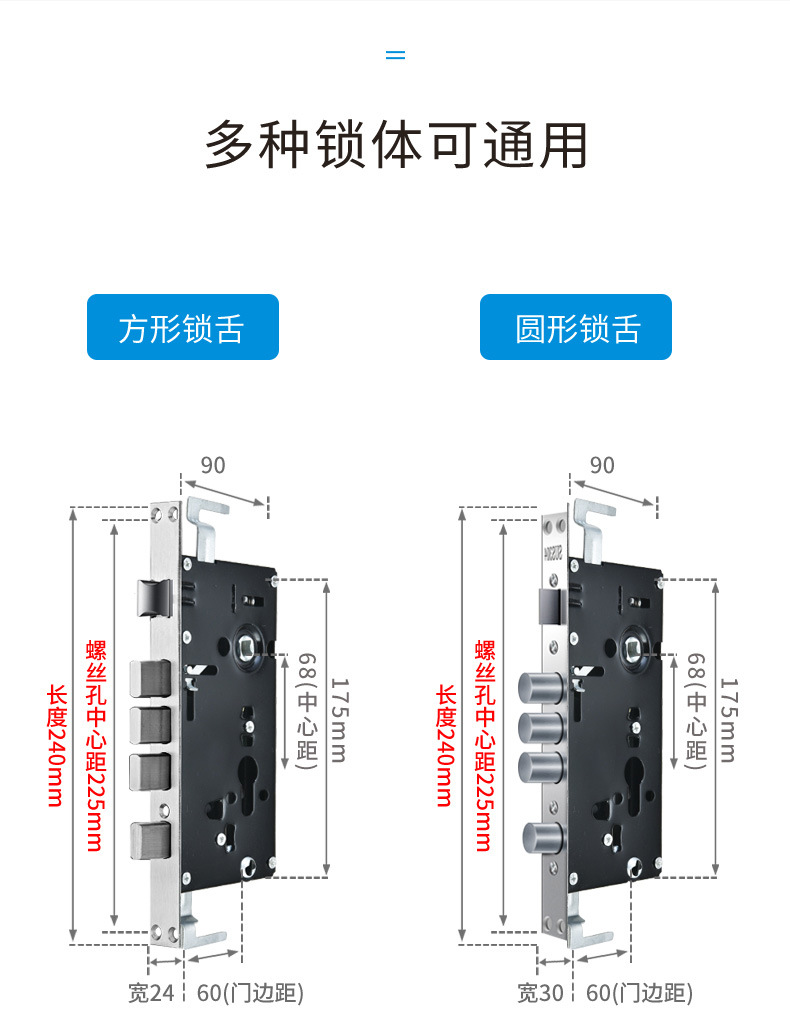 多种锁体可通用

方形锁舌

圆形锁舌

90

长度240mm

螺丝孔中心距225mm

68(中心距)

175mm

宽24

60(门边距)

90

长度240mm

螺丝孔中心距225mm

68(中心距)

175mm

宽30

60(门边距)