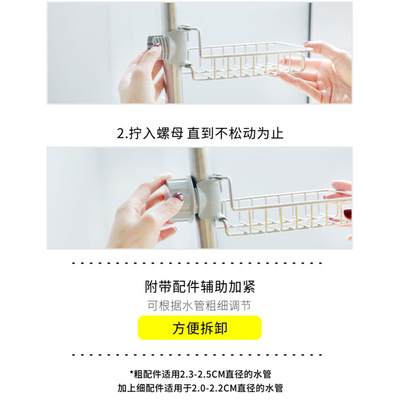 2.拧入螺母 直到不松动为止

附带配件辅助加紧

可根据水管粗细调节

方便拆卸

*粗配件适用2.3-2.5CM直径的水管

加上细配件适用于2.0-2.2CM直径的水管