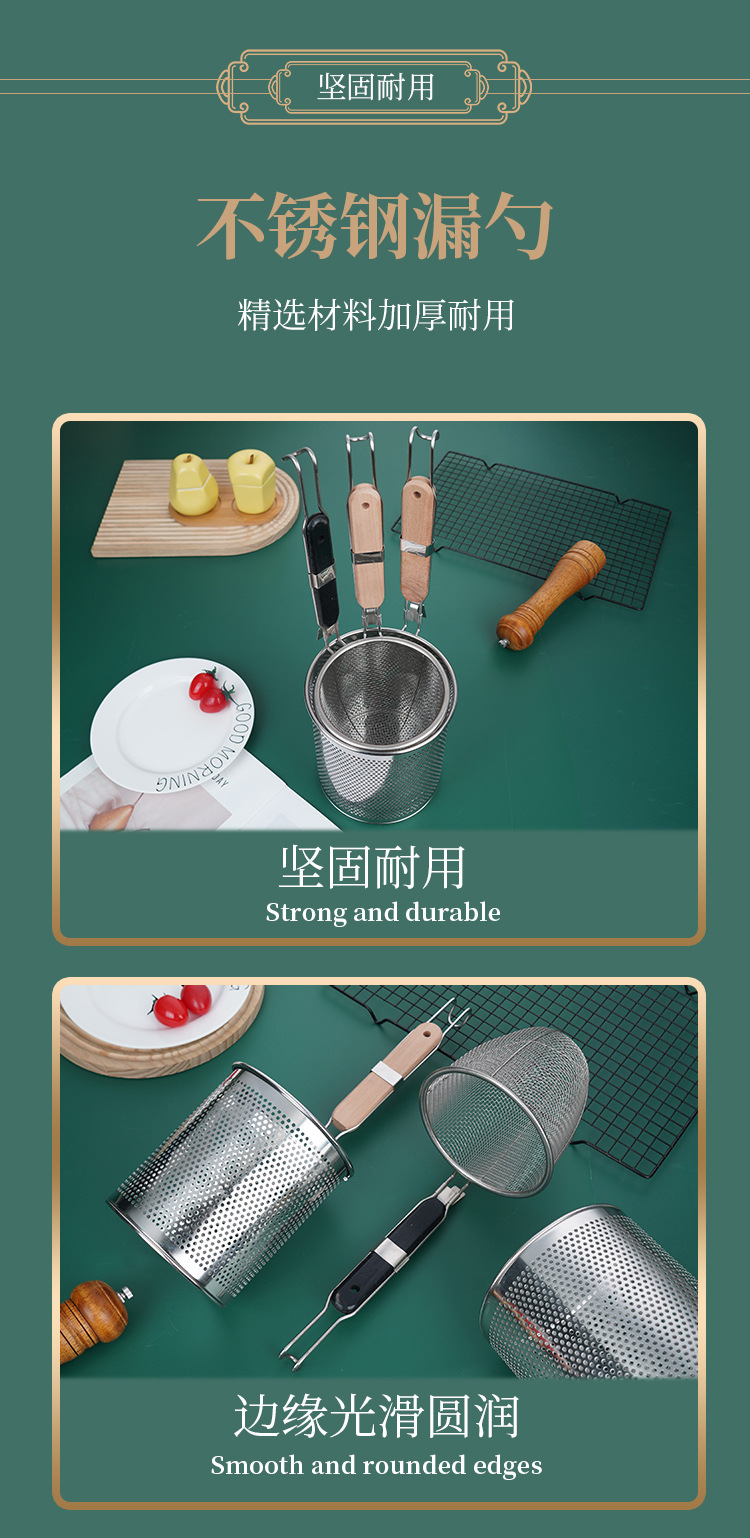 坚固耐用

不锈钢漏勺

精选材料加厚耐用

GOOD MORNING

坚固耐用
Strong and durable

边缘光滑圆润
Smooth and rounded edges