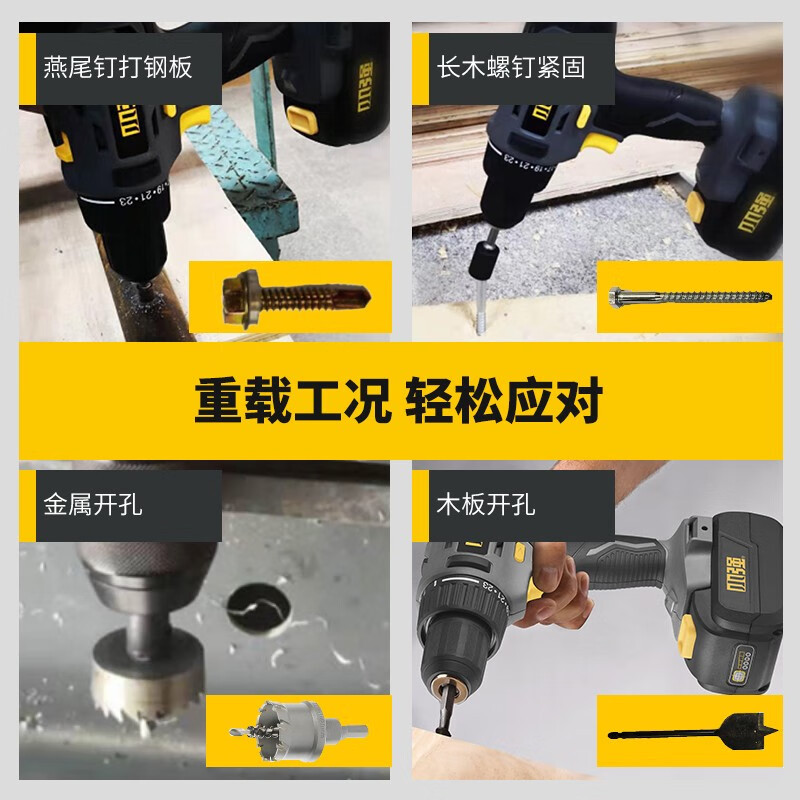 燕尾钉打钢板

长木螺钉紧固

重载工况 轻松应对

金属开孔

木板开孔