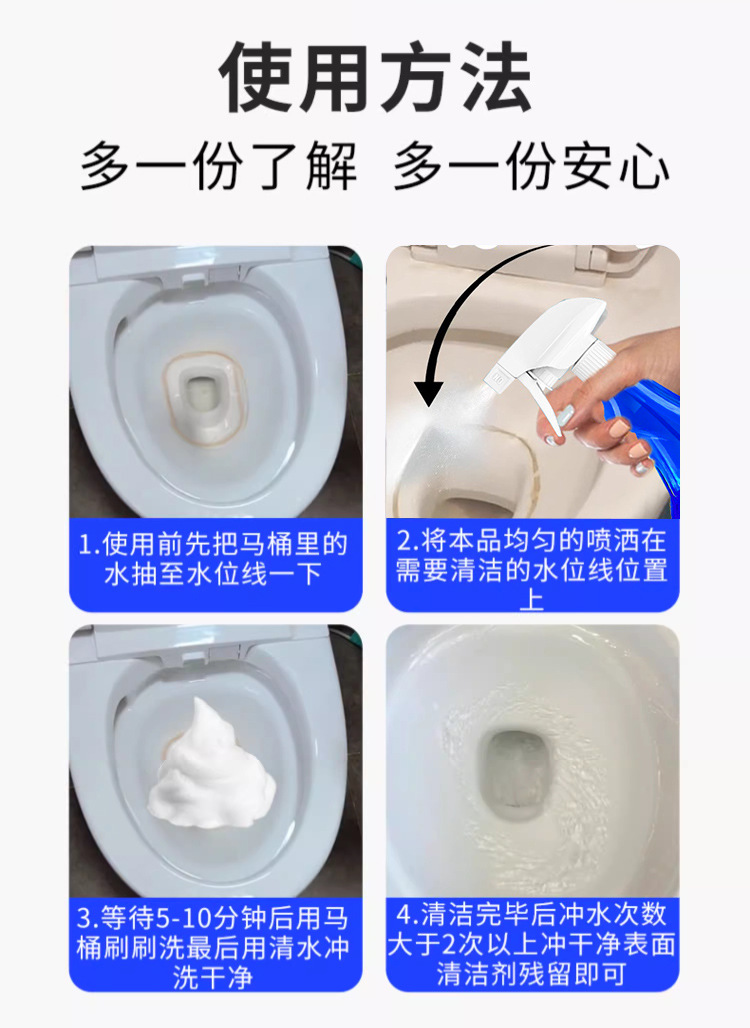 使用方法

多一份了解 多一份安心

1.使用前先把马桶里的水抽至水位线一下

2.将本品均匀的喷洒在需要清洁的水位线位置上

3.等待5-10分钟后用马桶刷刷洗最后用清水冲洗干净

4.清洁完毕后冲水次数大于2次以上冲干净表面清洁剂残留即可