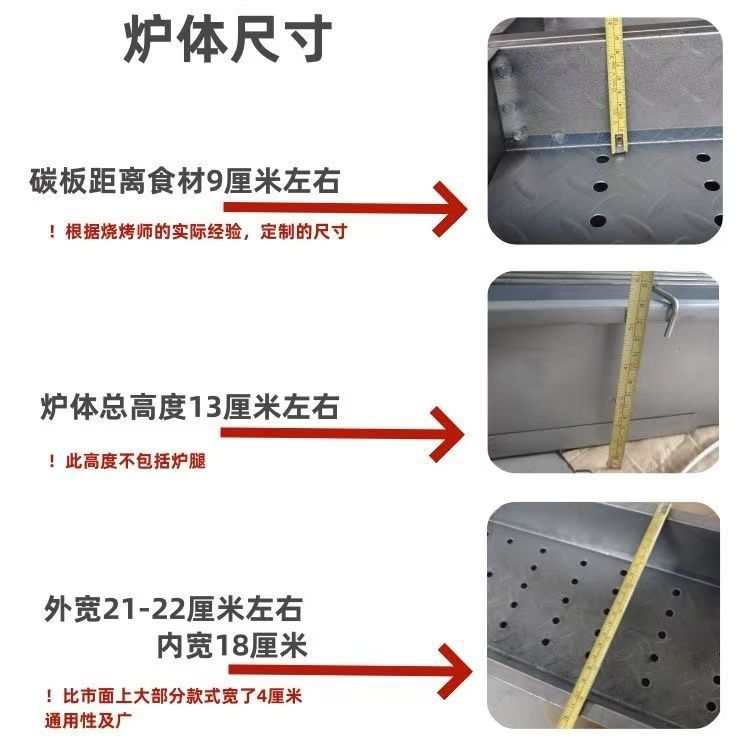 炉体尺寸

碳板距离食材9厘米左右

！根据烧烤师的实际经验，定制的尺寸

炉体总高度13厘米左右

！此高度不包括炉腿

外宽21-22厘米左右
内宽18厘米

！比市面上大部分款式宽了4厘米
通用性及广