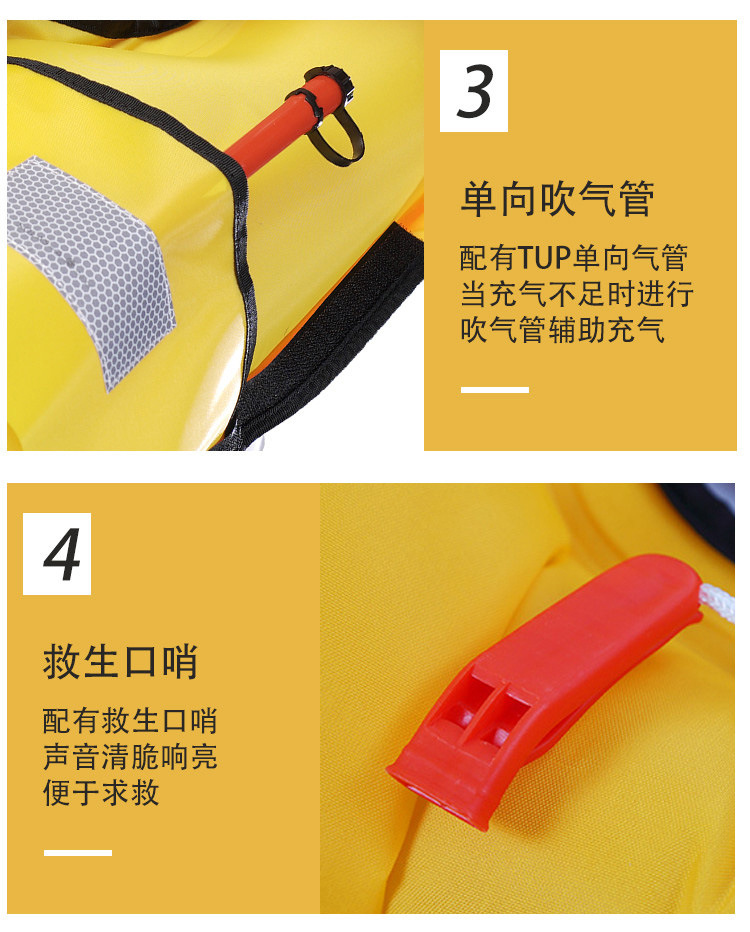 3

单向吹气管

配有TUP单向气管
当充气不足时进行
吹气管辅助充气

4

救生口哨

配有救生口哨
声音清脆响亮
便于求救