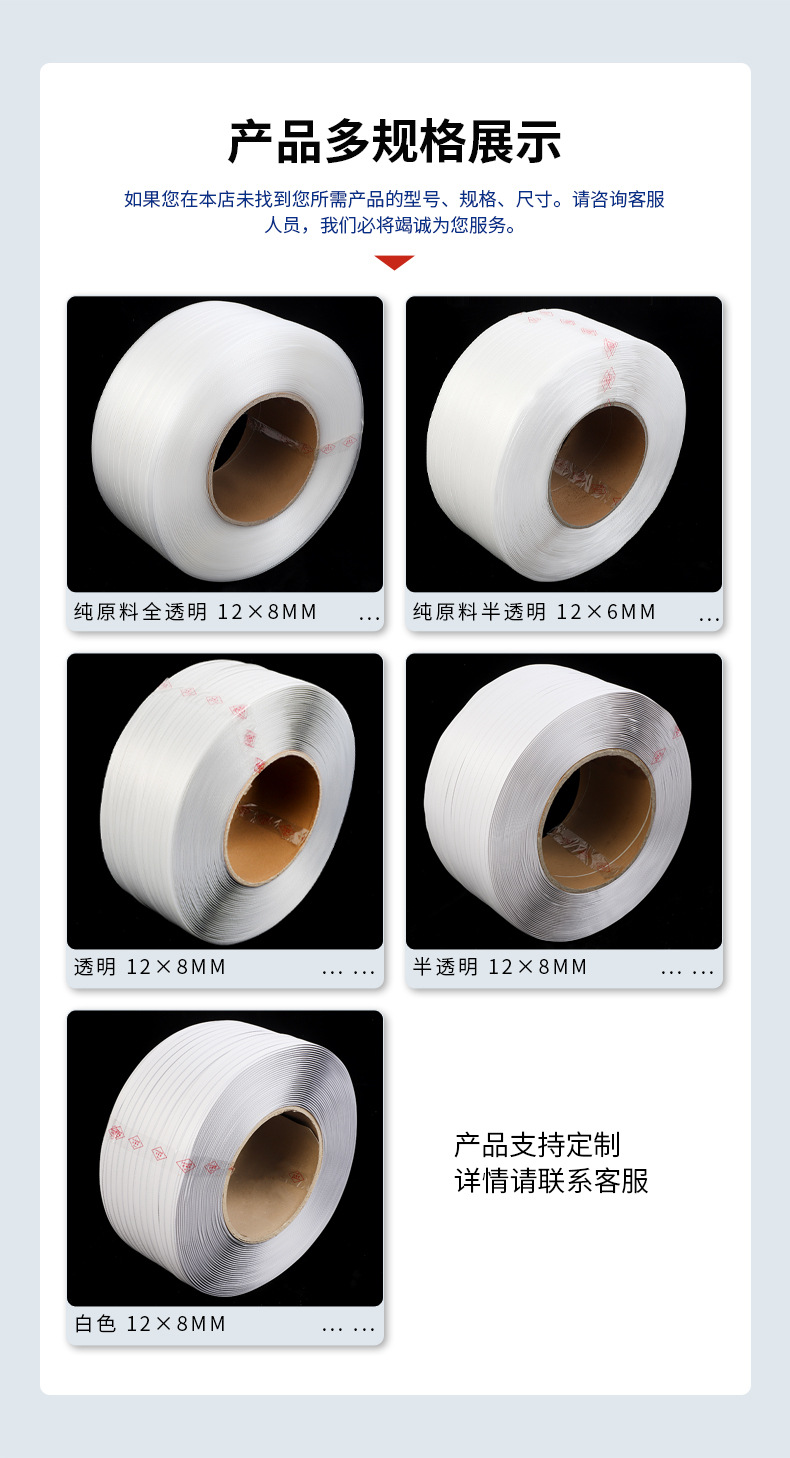 产品多规格展示

如果您在本店未找到您所需产品的型号、规格、尺寸。请咨询客服人员，我们必将竭诚为您服务。

纯原料全透明 12×8MM …

纯原料半透明 12×6MM …

透明 12×8MM … …

半透明 12×8MM … …

白色 12×8MM … …

产品支持定制
详情请联系客服