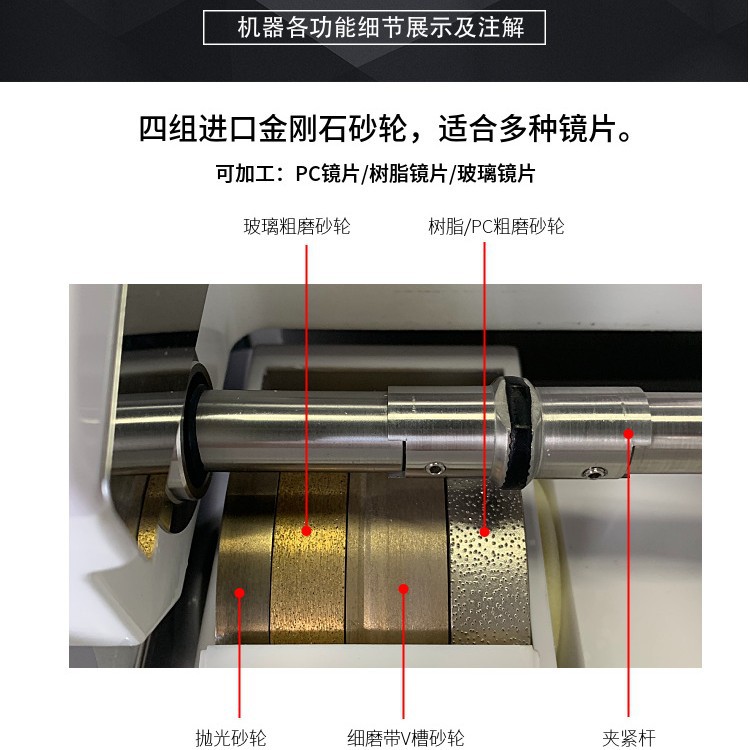 机器各功能细节展示及注解

四组进口金刚石砂轮，适合多种镜片。

可加工：PC镜片/树脂镜片/玻璃镜片

玻璃粗磨砂轮

树脂/PC粗磨砂轮

抛光砂轮

细磨带V槽砂轮

夹紧杆