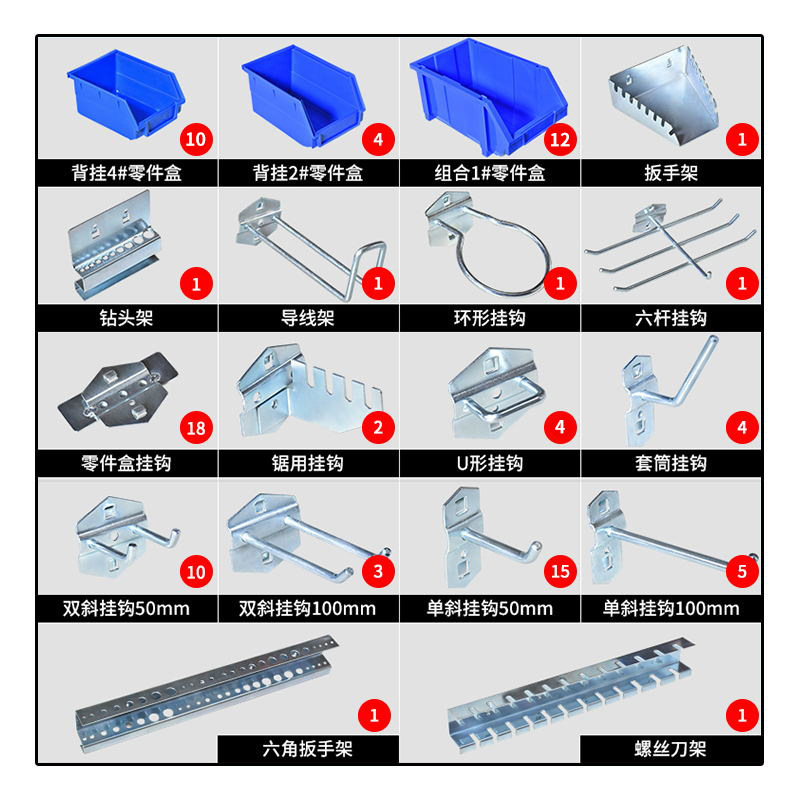 10
背挂4#零件盒

4
背挂2#零件盒

12
组合1#零件盒

1
扳手架

1
钻头架

1
导线架

1
环形挂钩

1
六杆挂钩

18
零件盒挂钩

2
锯用挂钩

4
U形挂钩

4
套筒挂钩

10
双斜挂钩50mm

3
双斜挂钩100mm

15
单斜挂钩50mm

5
单斜挂钩100mm

1
六角扳手架

1
螺丝刀架