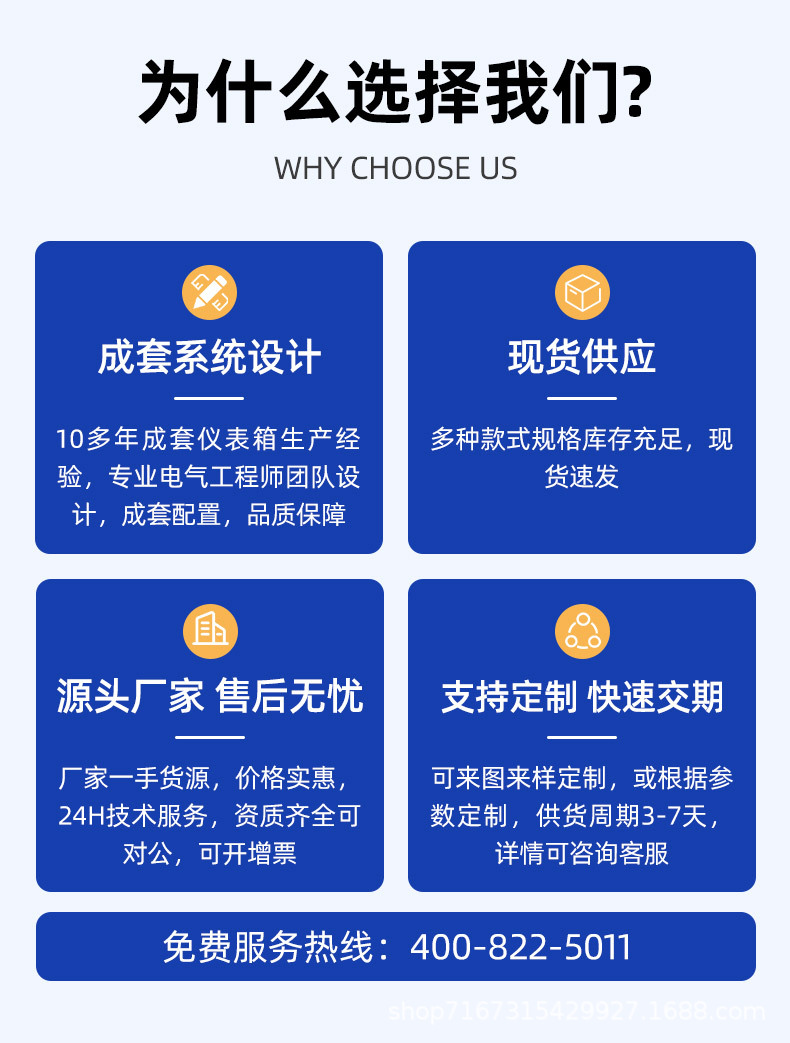 为什么选择我们?

WHY CHOOSE US

成套系统设计

10多年成套仪表箱生产经验，专业电气工程师团队设计，成套配置，品质保障

现货供应

多种款式规格库存充足，现货速发

源头厂家 售后无忧

厂家一手货源，价格实惠，24H技术服务，资质齐全可对公，可开增票

支持定制 快速交期

可来图来样定制，或根据参数定制，供货周期3-7天，详情可咨询客服

免费服务热线：400-822-5011

shop7167315429927.1688.com