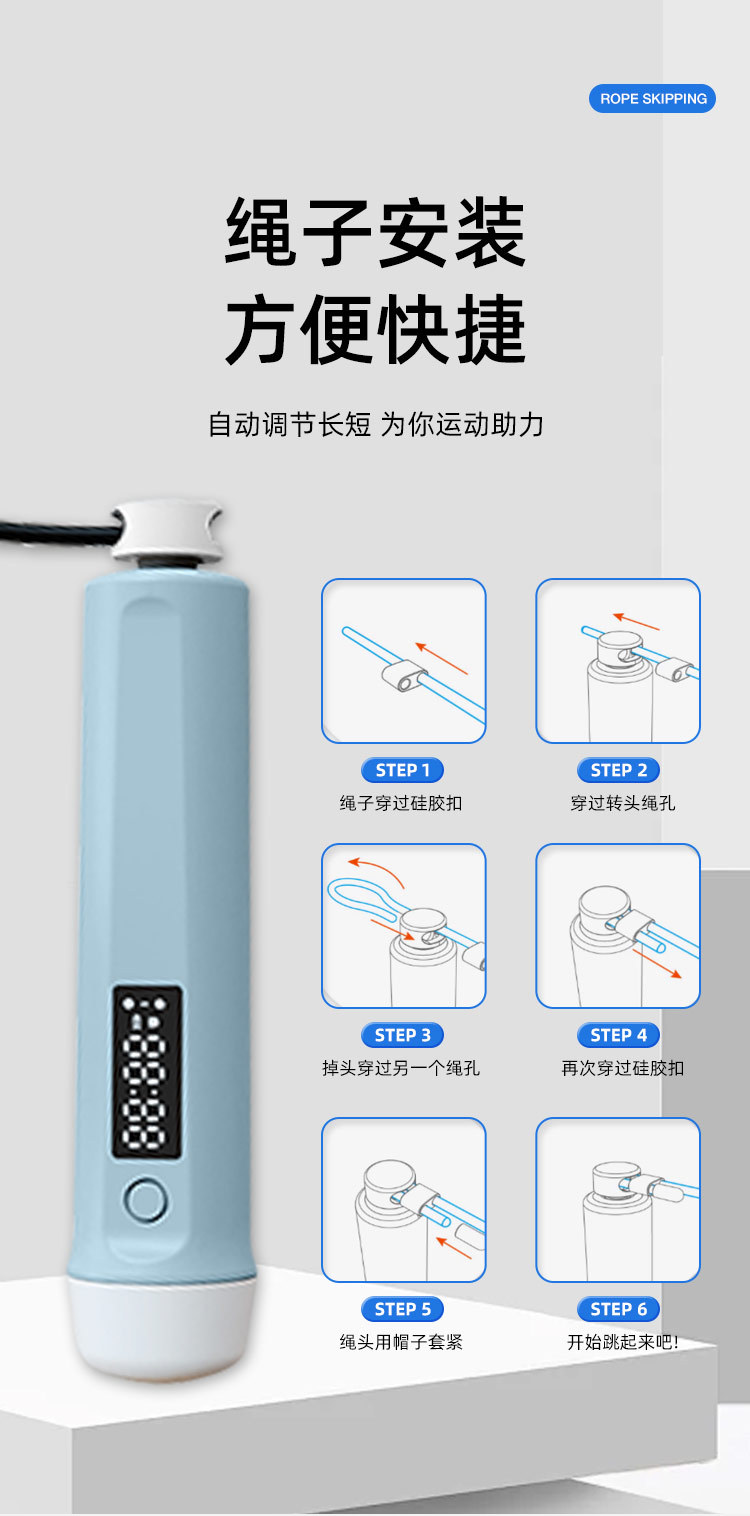 ROPE SKIPPING

绳子安装
方便快捷

自动调节长短 为你运动助力

STEP 1
绳子穿过硅胶扣

STEP 2
穿过转头绳孔

STEP 3
掉头穿过另一个绳孔

STEP 4
再次穿过硅胶扣

STEP 5
绳头用帽子套紧

STEP 6
开始跳起来吧!