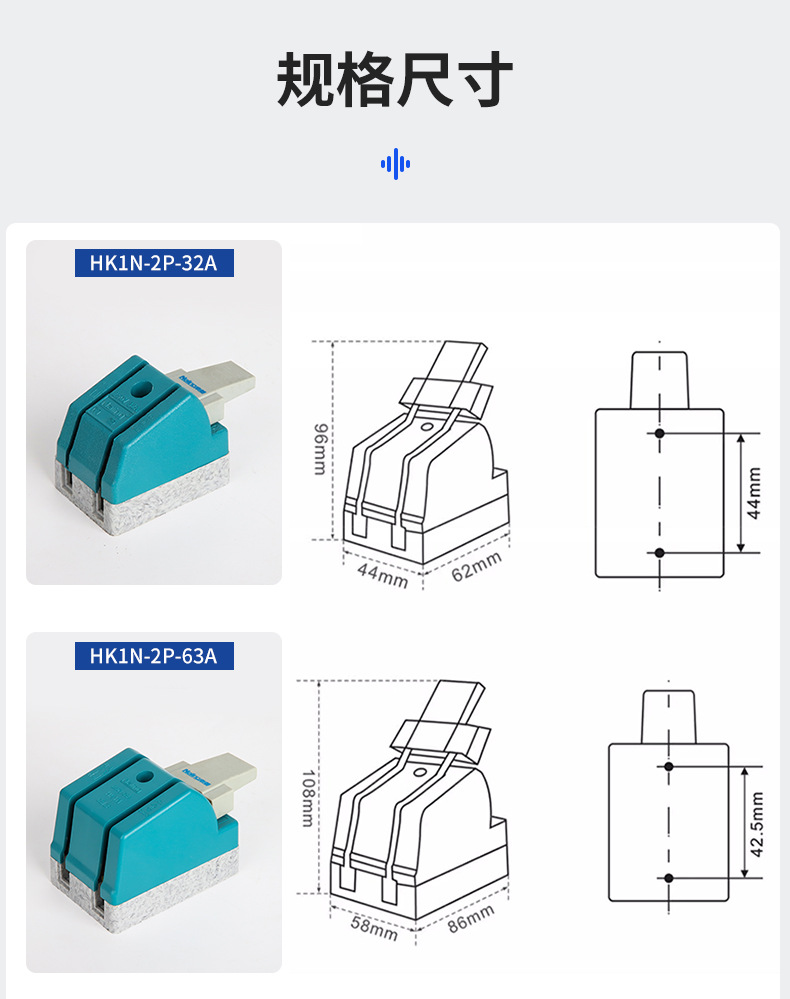 规格尺寸

HK1N-2P-32A

96mm

44mm

62mm

44mm

HK1N-2P-63A

108mm

58mm

86mm

42.5mm