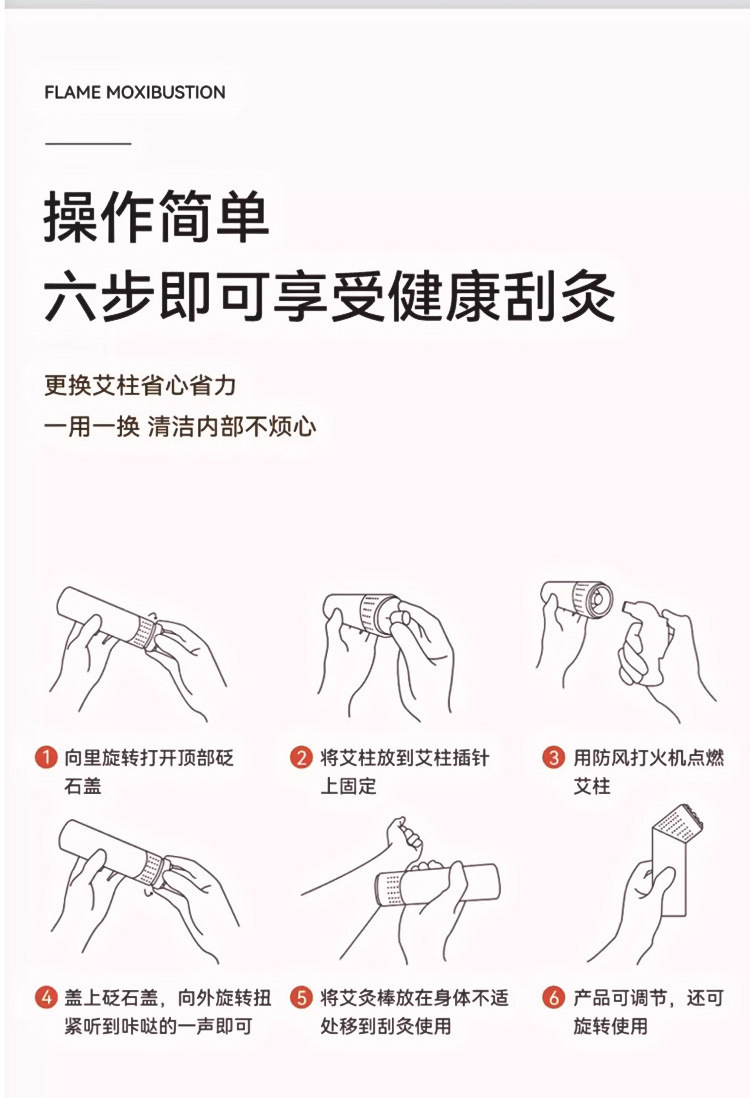 FLAME MOXIBUSTION

操作简单
六步即可享受健康刮灸

更换艾柱省心省力
一用一换 清洁内部不烦心

1 向里旋转打开顶部砭石盖

2 将艾柱放到艾柱插针上固定

3 用防风打火机点燃艾柱

4 盖上砭石盖，向外旋转扭紧听到咔哒的一声即可

5 将艾灸棒放在身体不适处移到刮灸使用

6 产品可调节，还可旋转使用