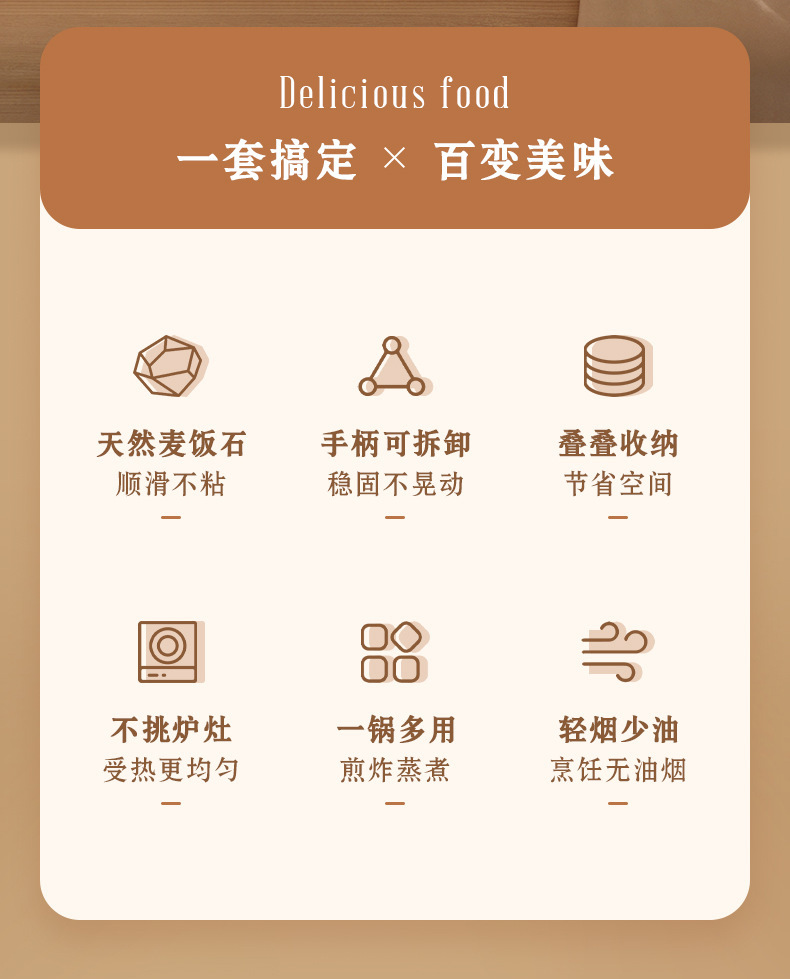 Delicious food

一套搞定 × 百变美味

天然麦饭石
顺滑不粘
-

手柄可拆卸
稳固不晃动
-

叠叠收纳
节省空间
-

不挑炉灶
受热更均匀
-

一锅多用
煎炸蒸煮
-

轻烟少油
烹饪无油烟
-