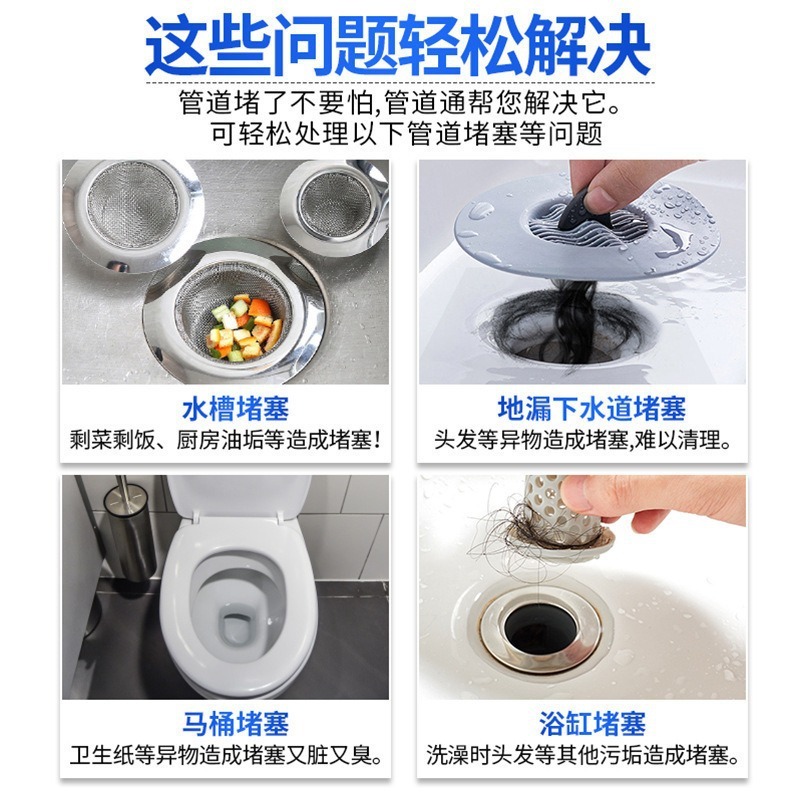 这些问题轻松解决

管道堵了不要怕,管道通帮您解决它。
可轻松处理以下管道堵塞等问题

水槽堵塞
剩菜剩饭、厨房油垢等造成堵塞!

地漏下水道堵塞
头发等异物造成堵塞,难以清理。

马桶堵塞
卫生纸等异物造成堵塞又脏又臭。

浴缸堵塞
洗澡时头发等其他污垢造成堵塞。