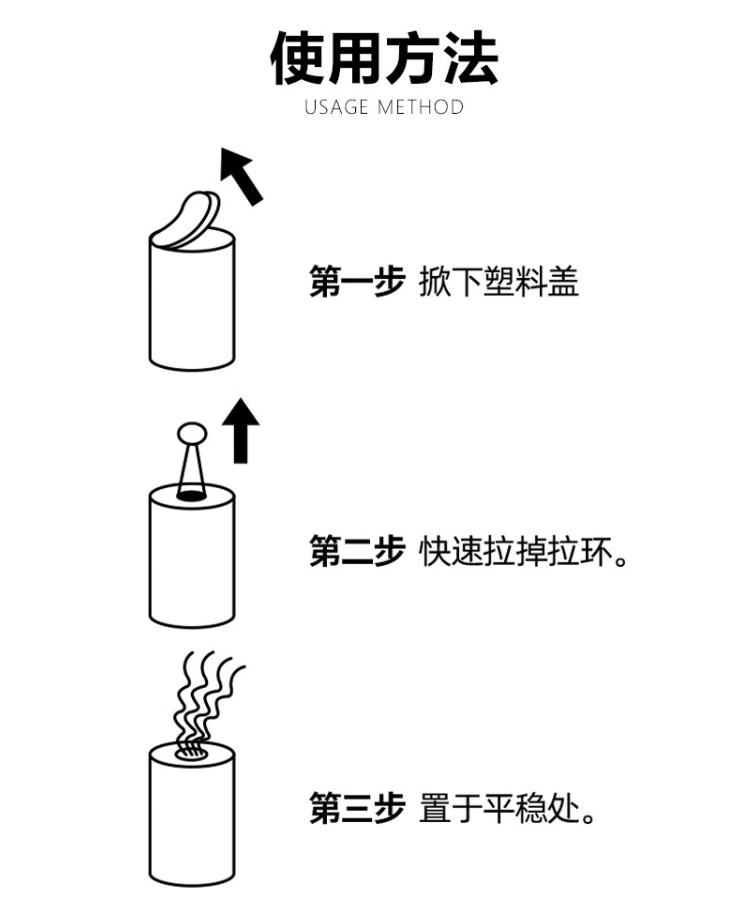 使用方法
USAGE METHOD

第一步 掀下塑料盖

第二步 快速拉掉拉环。

第三步 置于平稳处。