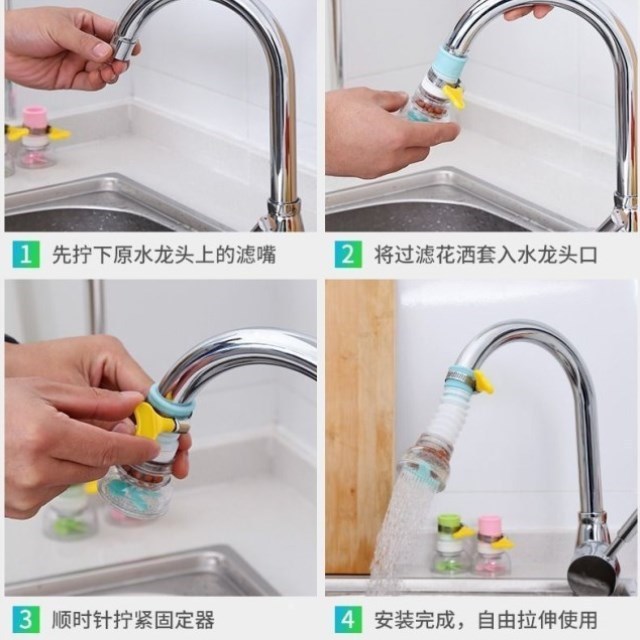 1 先拧下原水龙头上的滤嘴

2 将过滤花洒套入水龙头口

3 顺时针拧紧固定器

4 安装完成，自由拉伸使用