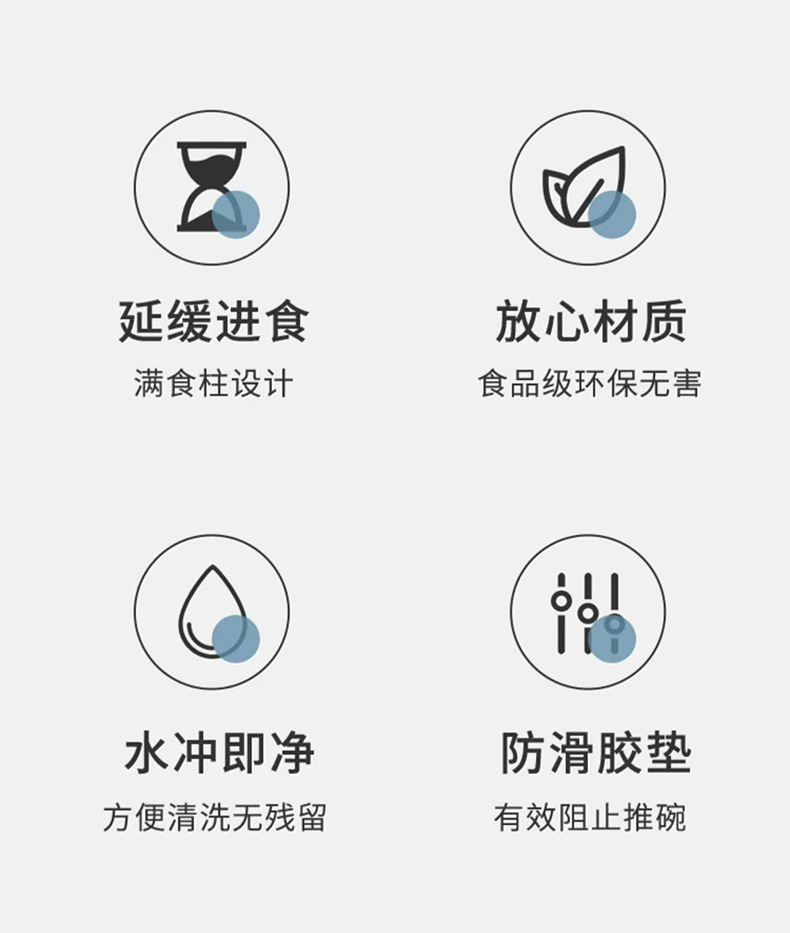 延缓进食
满食柱设计

放心材质
食品级环保无害

水冲即净
方便清洗无残留

防滑胶垫
有效阻止推碗