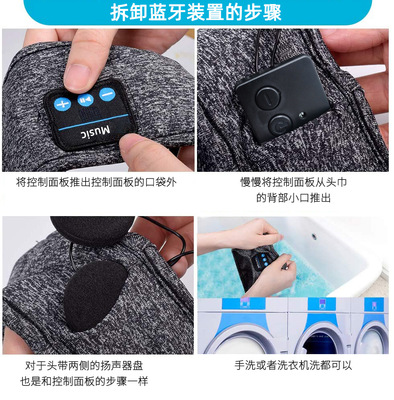 拆卸蓝牙装置的步骤

Music

将控制面板推出控制面板的口袋外

慢慢将控制面板从头巾的背部小口推出

对于头带两侧的扬声器盘也是和控制面板的步骤一样

手洗或者洗衣机洗都可以