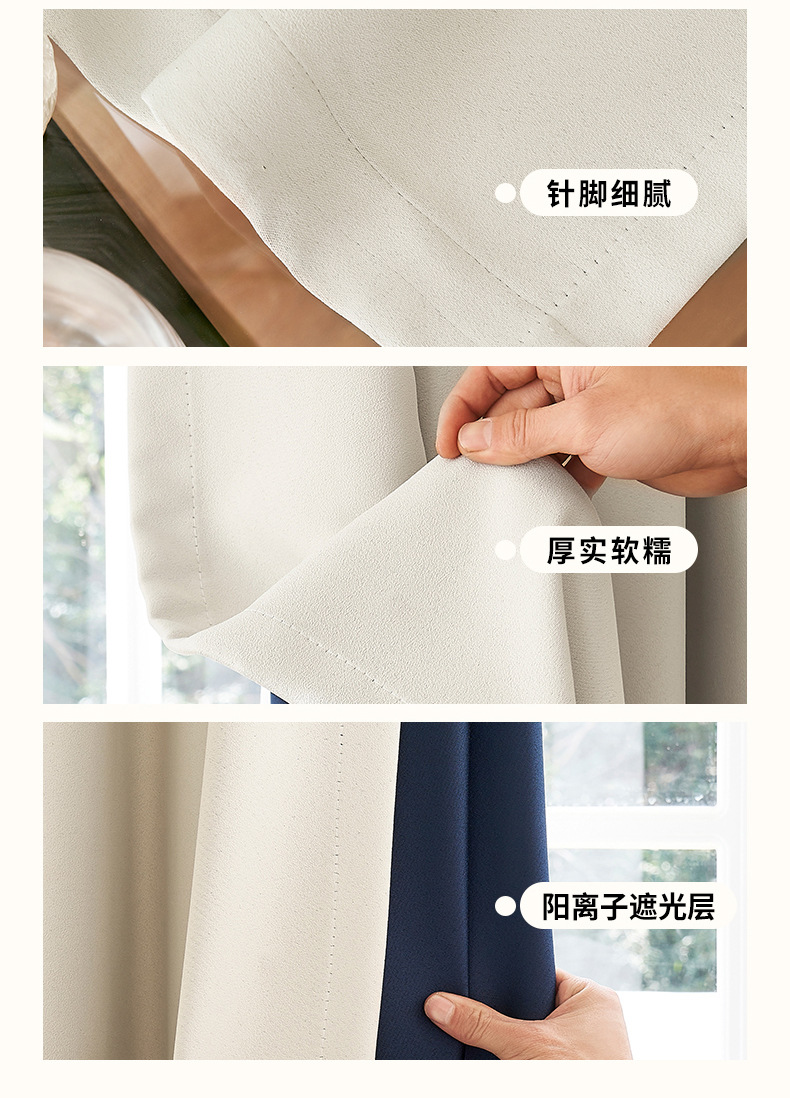 针脚细腻

厚实软糯

阳离子遮光层