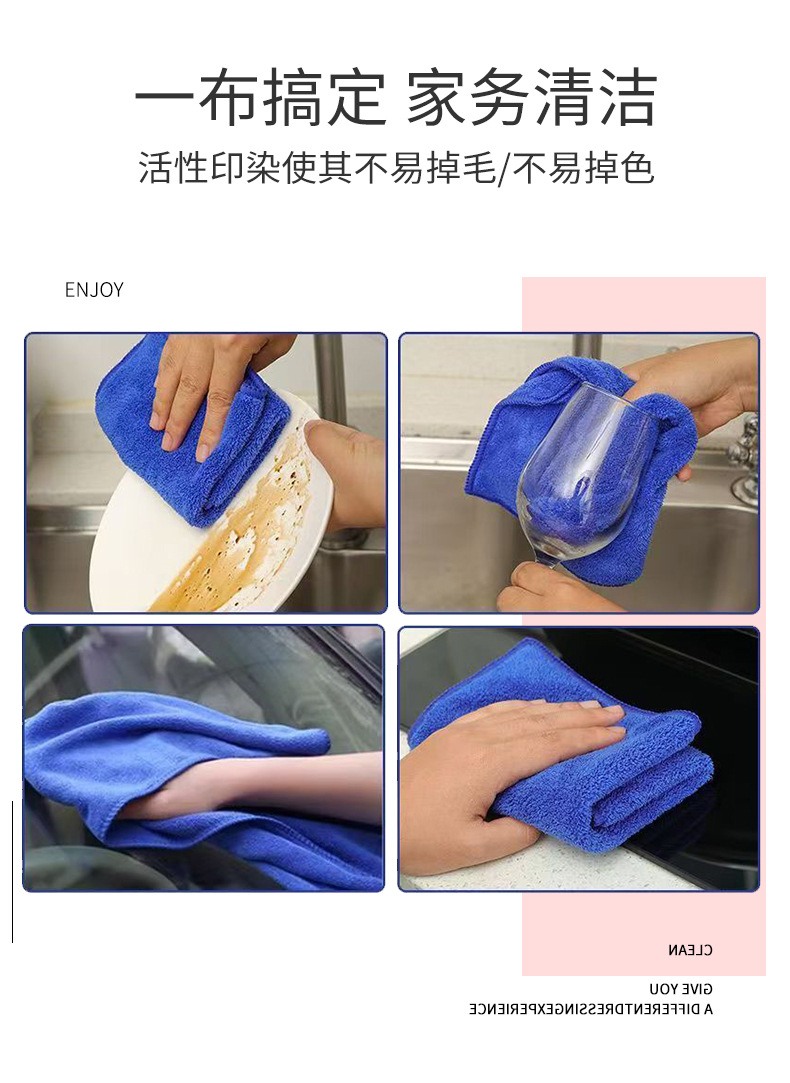 一布搞定 家务清洁

活性印染使其不易掉毛/不易掉色

ENJOY

CLEAN

GIVE YOU
A DIFFERENTDRESSINGEXPERIENCE