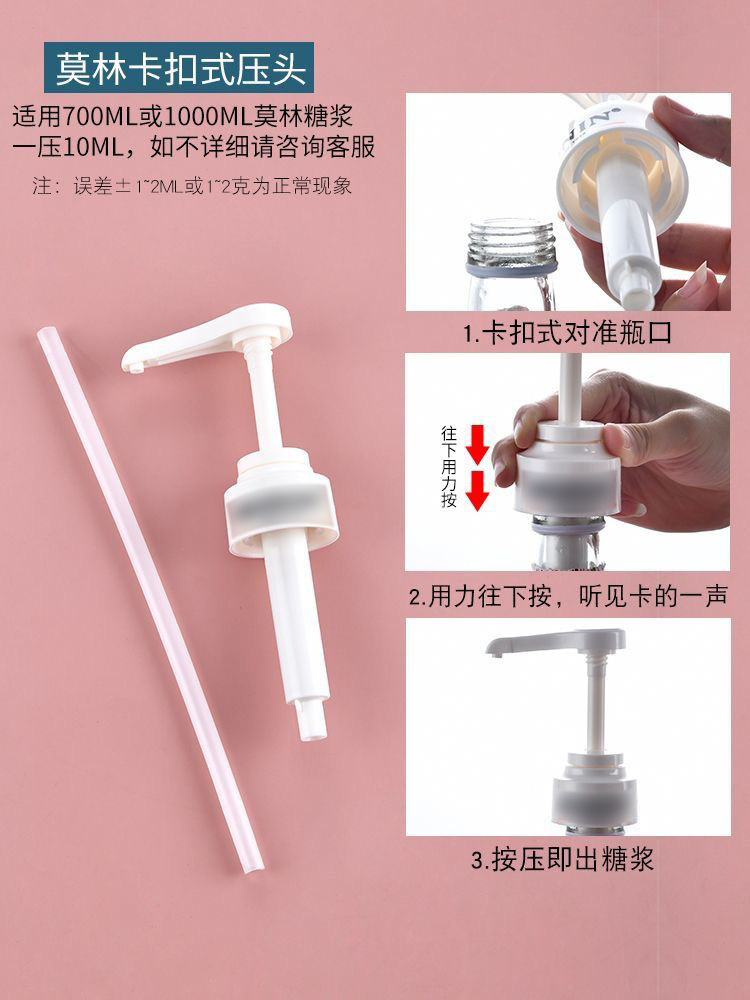 莫林卡扣式压头

适用700ML或1000ML莫林糖浆
一压10ML，如不详细请咨询客服

注：误差±1~2ML或1~2克为正常现象

1.卡扣式对准瓶口

往下用力按

2.用力往下按，听见卡的一声

3.按压即出糖浆