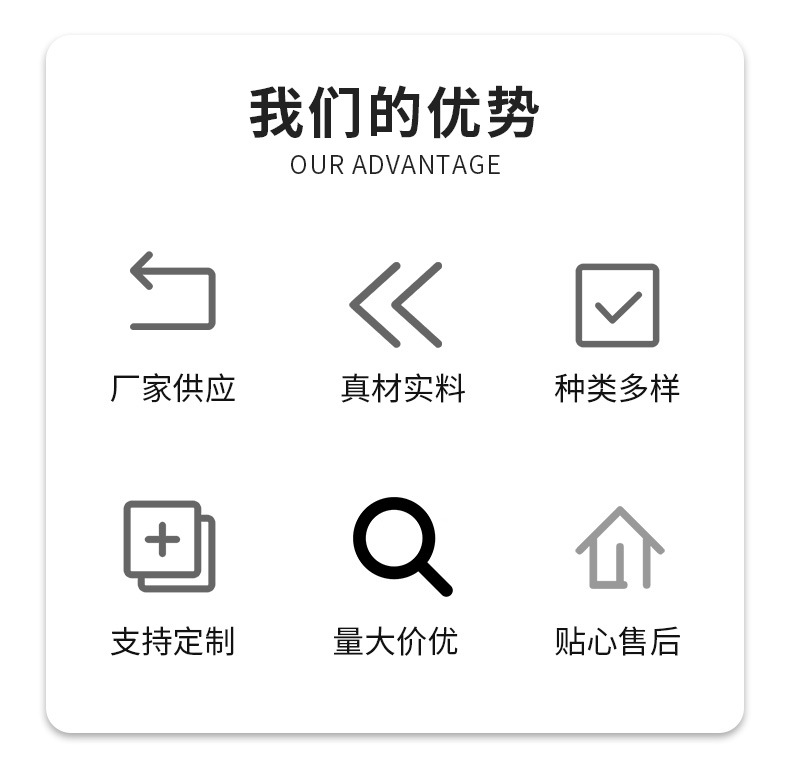 我们的优势
OUR ADVANTAGE

厂家供应

真材实料

种类多样

支持定制

量大价优

贴心售后