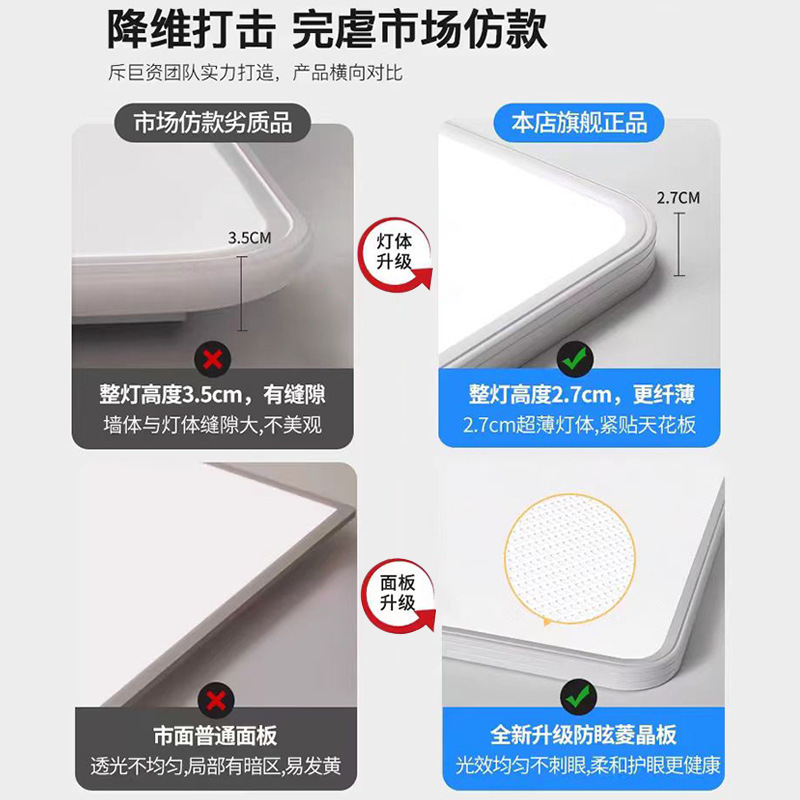 降维打击 完虐市场仿款

斥巨资团队实力打造，产品横向对比

市场仿款劣质品

3.5CM

整灯高度3.5cm，有缝隙

墙体与灯体缝隙大,不美观

灯体升级

本店旗舰正品

2.7CM

整灯高度2.7cm，更纤薄

2.7cm超薄灯体,紧贴天花板

市面普通面板

透光不均匀,局部有暗区,易发黄

面板升级

全新升级防眩菱晶板

光效均匀不刺眼,柔和护眼更健康