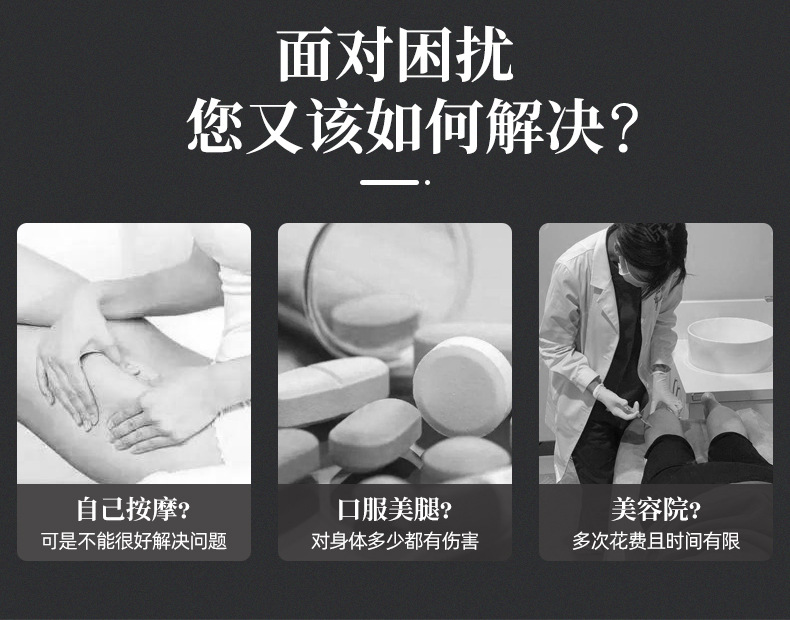 面对困扰
您又该如何解决？

自己按摩？
可是不能很好解决问题

口服美腿？
对身体多少都有伤害

美容院？
多次花费且时间有限