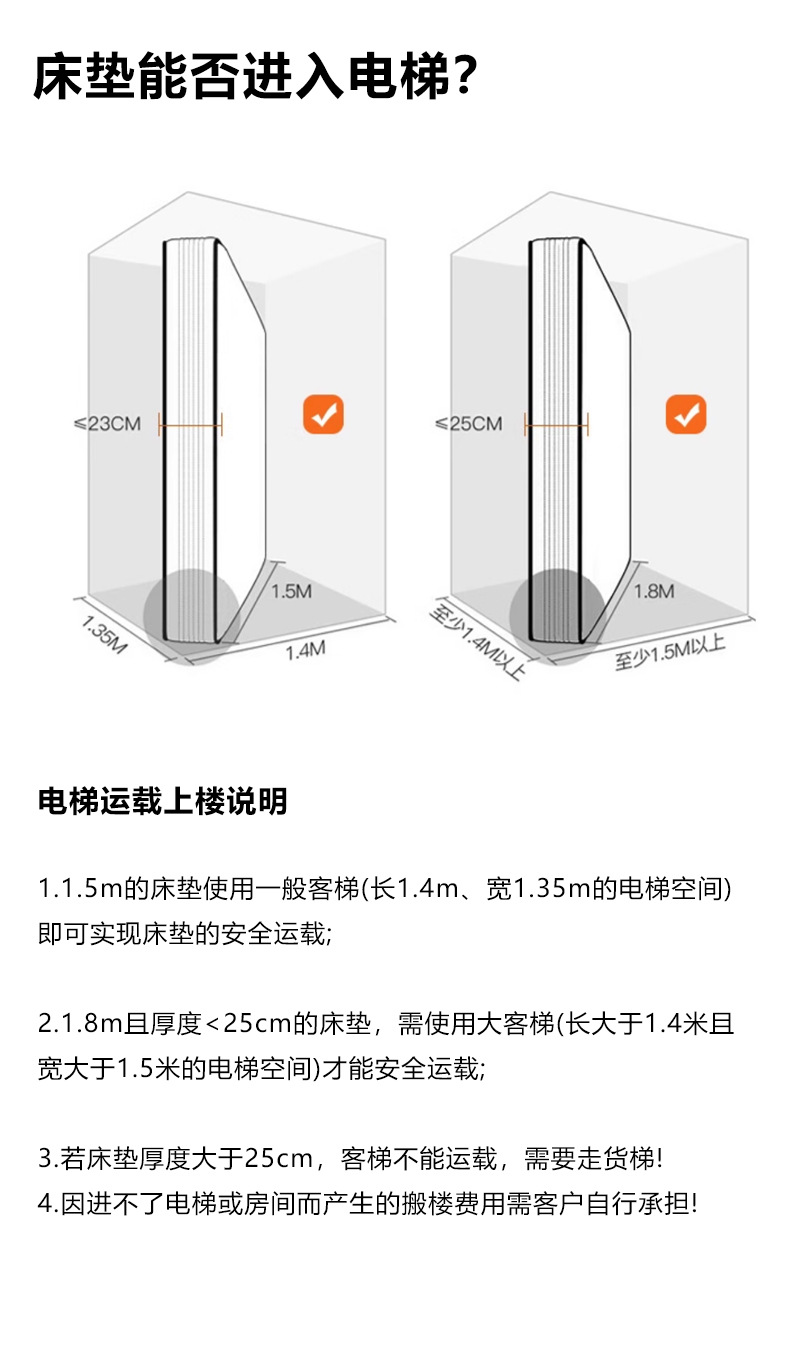 床垫能否进入电梯？

≤23CM

1.5M

1.35M

1.4M

≤25CM

1.8M

至少1.4M以上

至少1.5M以上

电梯运载上楼说明

1.1.5m的床垫使用一般客梯(长1.4m、宽1.35m的电梯空间)即可实现床垫的安全运载;

2.1.8m且厚度<25cm的床垫，需使用大客梯(长大于1.4米且宽大于1.5米的电梯空间)才能安全运载;

3.若床垫厚度大于25cm，客梯不能运载，需要走货梯!
4.因进不了电梯或房间而产生的搬楼费用需客户自行承担!