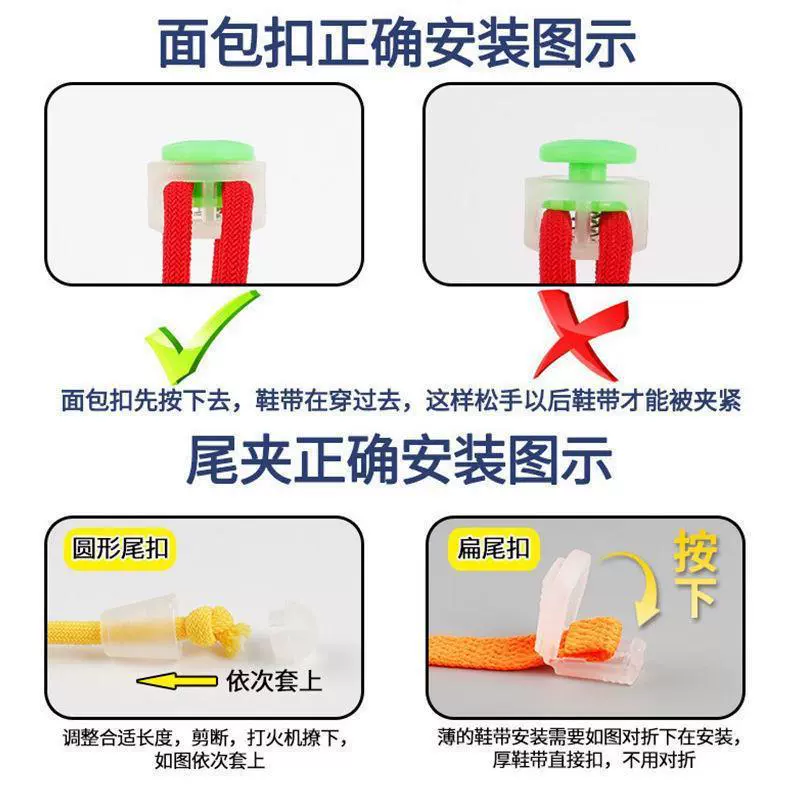 面包扣正确安装图示

面包扣先按下去，鞋带在穿过去，这样松手以后鞋带才能被夹紧

尾夹正确安装图示

圆形尾扣

依次套上

调整合适长度，剪断，打火机撩下，如图依次套上

扁尾扣

按下

薄的鞋带安装需要如图对折下在安装，厚鞋带直接扣，不用对折