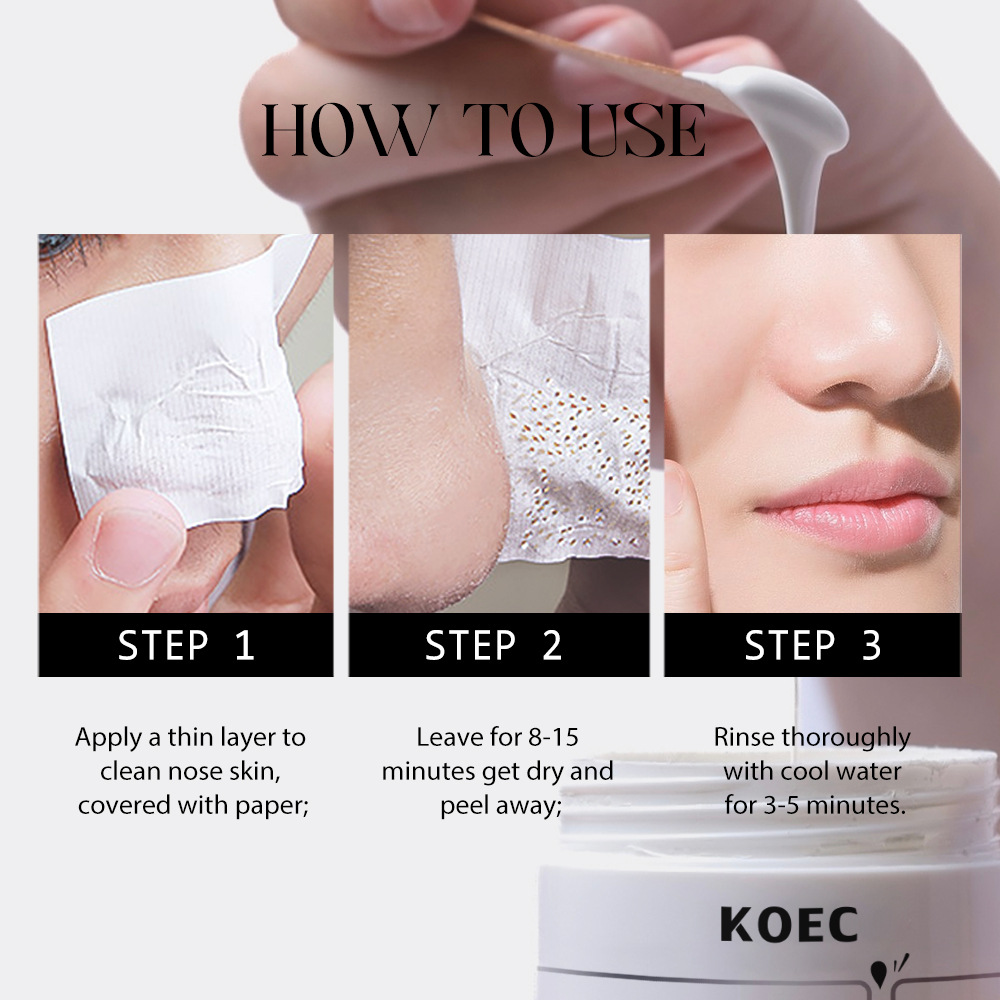 HOW TO USE

STEP 1

Apply a thin layer to clean nose skin, covered with paper;

STEP 2

Leave for 8-15 minutes get dry and peel away;

STEP 3

Rinse thoroughly with cool water for 3-5 minutes.

KOEC