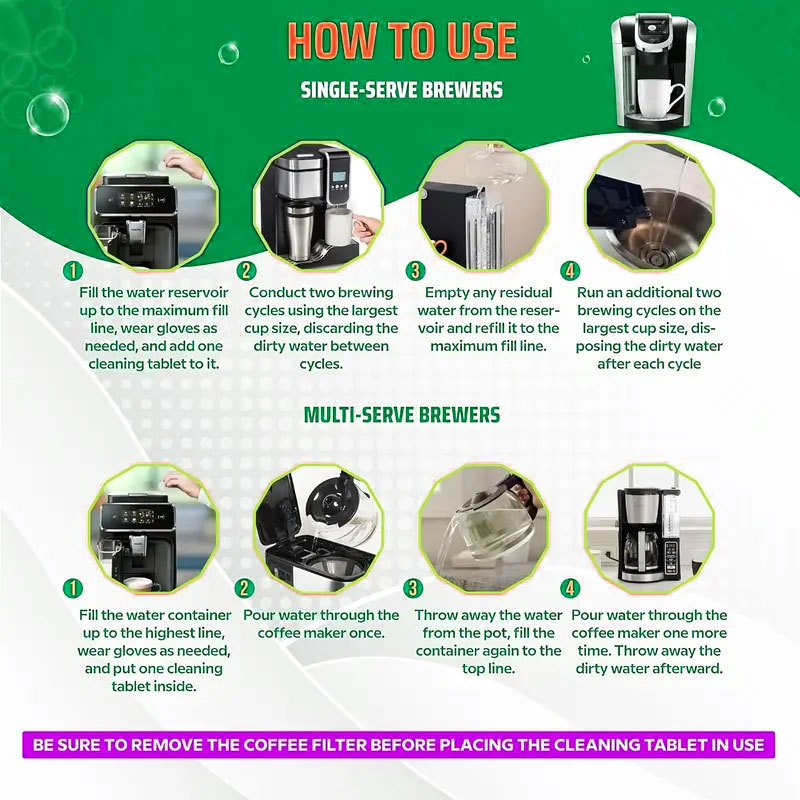 HOW TO USE

SINGLE-SERVE BREWERS

1
Fill the water reservoir up to the maximum fill line, wear gloves as needed, and add one cleaning tablet to it.

2
Conduct two brewing cycles using the largest cup size, discarding the dirty water between cycles.

3
Empty any residual water from the reservoir and refill it to the maximum fill line.

4
Run an additional two brewing cycles on the largest cup size, disposing the dirty water after each cycle

MULTI-SERVE BREWERS

1
Fill the water container up to the highest line, wear gloves as needed, and put one cleaning tablet inside.

2
Pour water through the coffee maker once.

3
Throw away the water from the pot, fill the container again to the top line.

4
Pour water through the coffee maker one more time. Throw away the dirty water afterward.

BE SURE TO REMOVE THE COFFEE FILTER BEFORE PLACING THE CLEANING TABLET IN USE