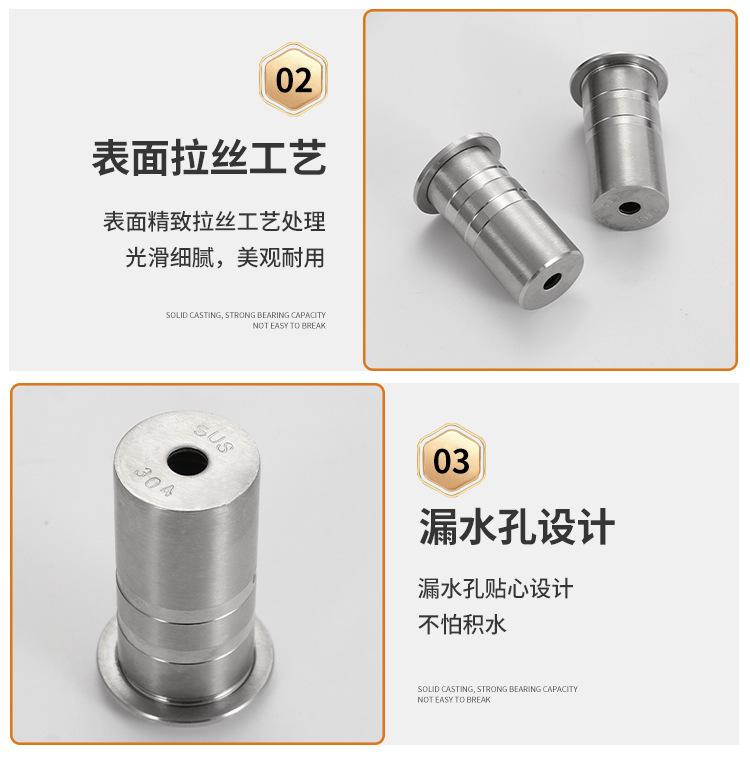 02

表面拉丝工艺

表面精致拉丝工艺处理
光滑细腻，美观耐用

SOLID CASTING, STRONG BEARING CAPACITY
NOT EASY TO BREAK

SUS
304

03

漏水孔设计

漏水孔贴心设计
不怕积水

SOLID CASTING, STRONG BEARING CAPACITY
NOT EASY TO BREAK