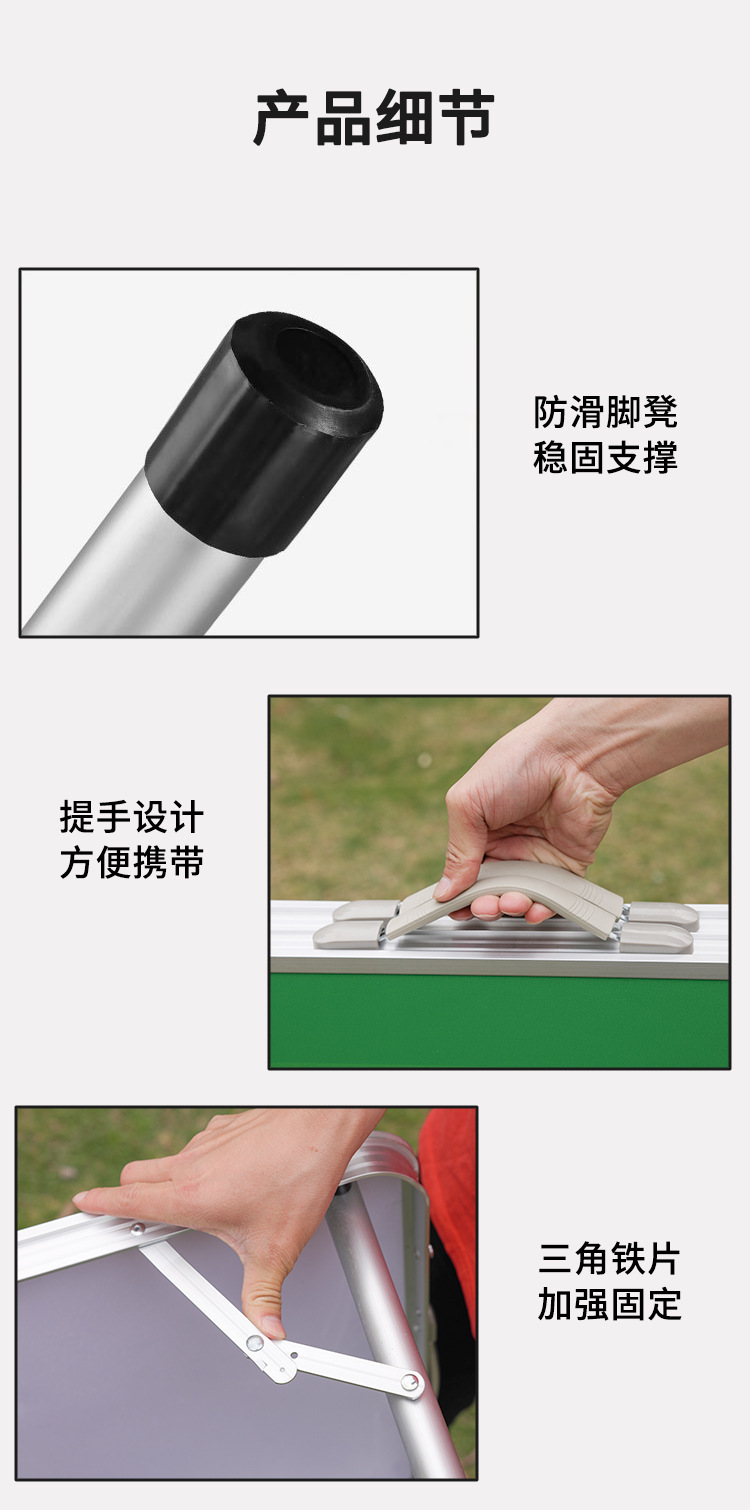 产品细节

防滑脚凳
稳固支撑

提手设计
方便携带

三角铁片
加强固定