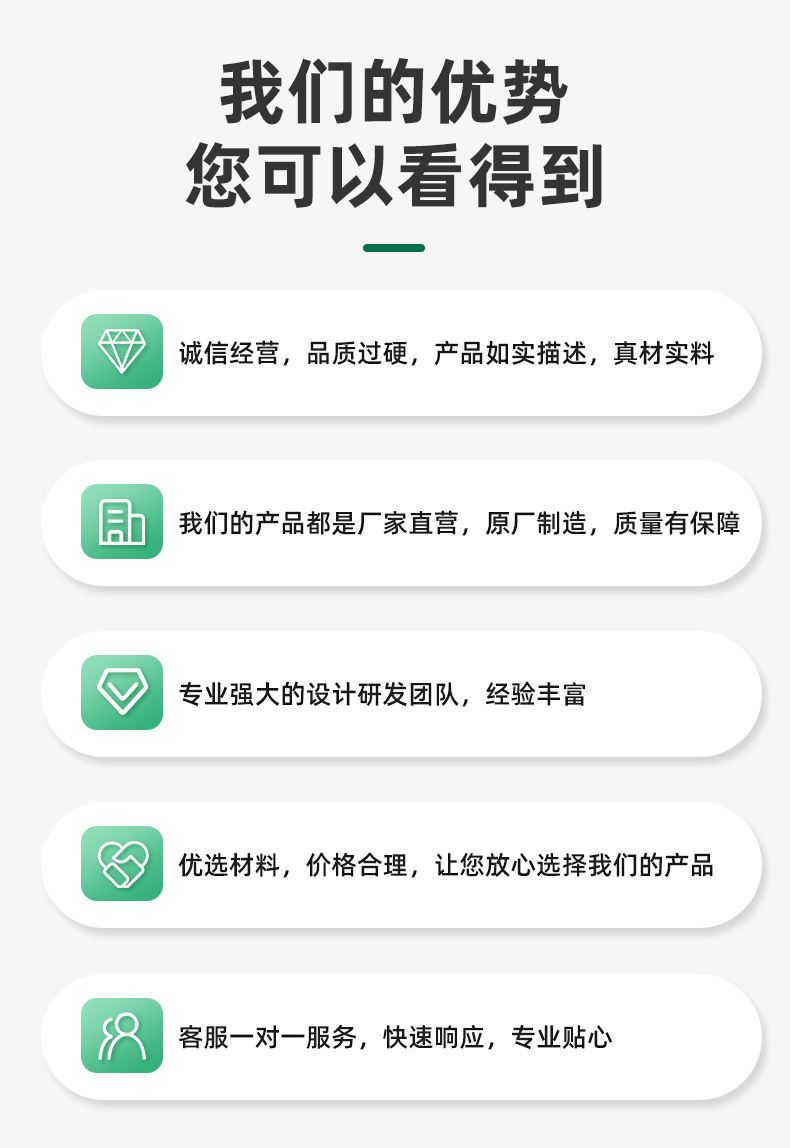 我们的优势
您可以看得到

诚信经营，品质过硬，产品如实描述，真材实料

我们的产品都是厂家直营，原厂制造，质量有保障

专业强大的设计研发团队，经验丰富

优选材料，价格合理，让您放心选择我们的产品

客服一对一服务，快速响应，专业贴心