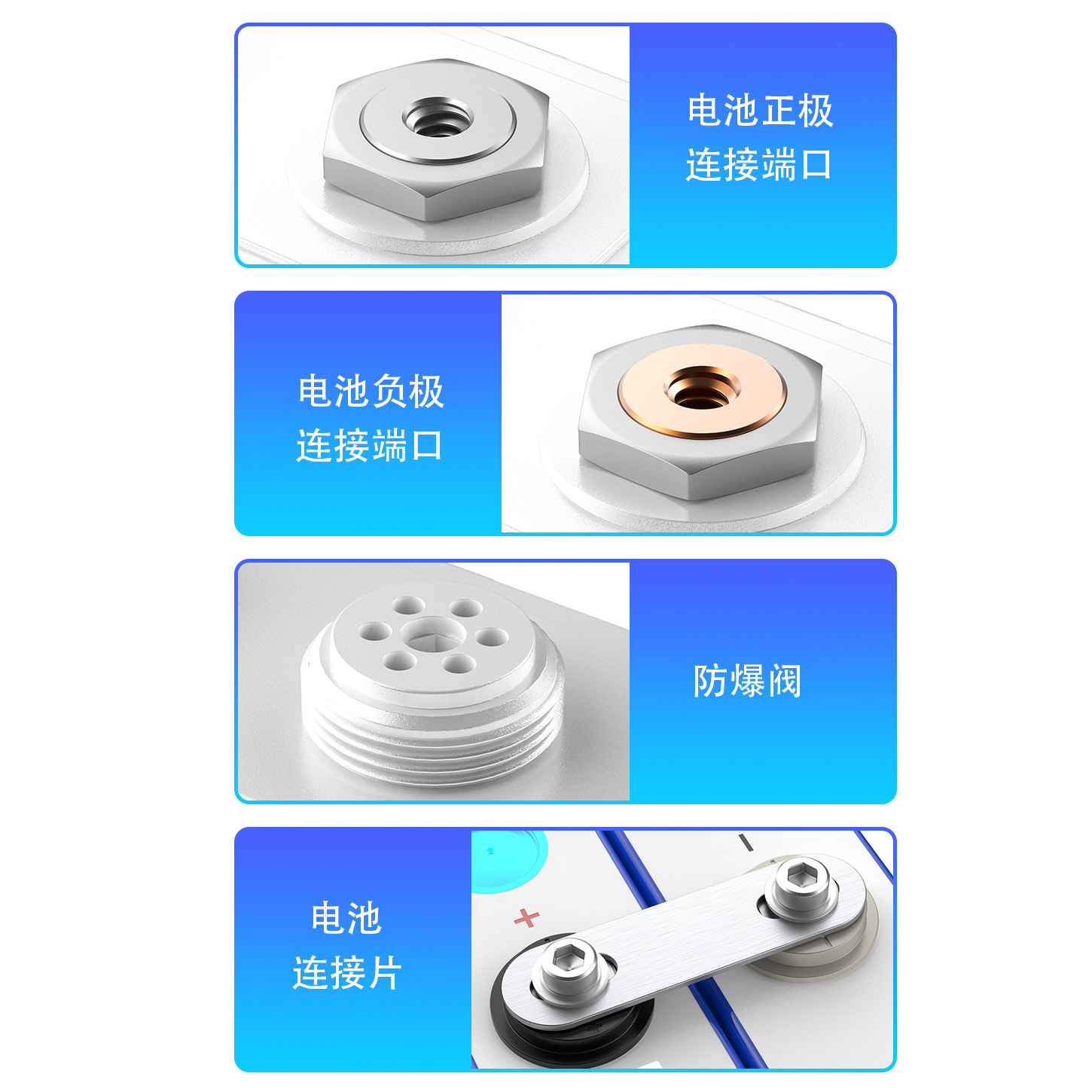 电池正极
连接端口

电池负极
连接端口

防爆阀

电池
连接片

+

-