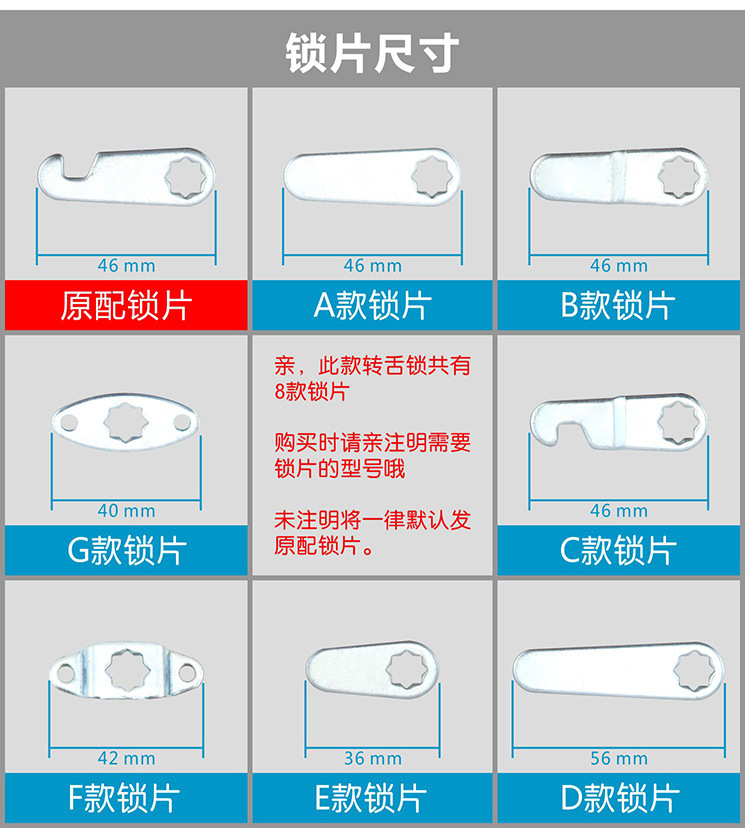 锁片尺寸

46 mm
原配锁片

46 mm
A款锁片

46 mm
B款锁片

40 mm
G款锁片

亲，此款转舌锁共有8款锁片

购买时请亲注明需要锁片的型号哦

未注明将一律默认发原配锁片。

46 mm
C款锁片

42 mm
F款锁片

36 mm
E款锁片

56 mm
D款锁片